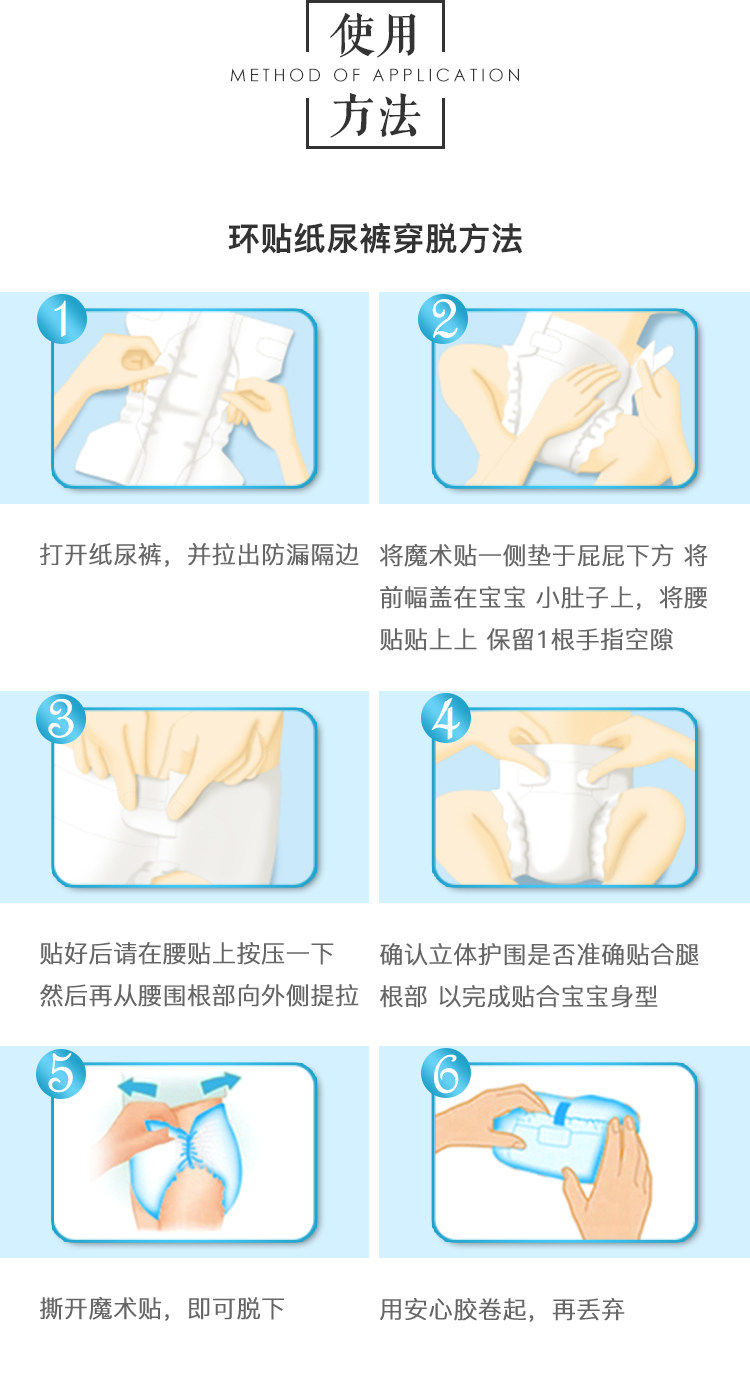 使用
METHOD OF APPLICATION
方法

环贴纸尿裤穿脱方法

1

打开纸尿裤，并拉出防漏隔边

2

将魔术贴一侧垫于屁屁下方 将前幅盖在宝宝 小肚子上，将腰贴贴上上 保留1根手指空隙

3

贴好后请在腰贴上按压一下 然后再从腰围根部向外侧提拉

4

确认立体护围是否准确贴合腿根部 以完成贴合宝宝身型

5

撕开魔术贴，即可脱下

6

用安心胶卷起，再丢弃