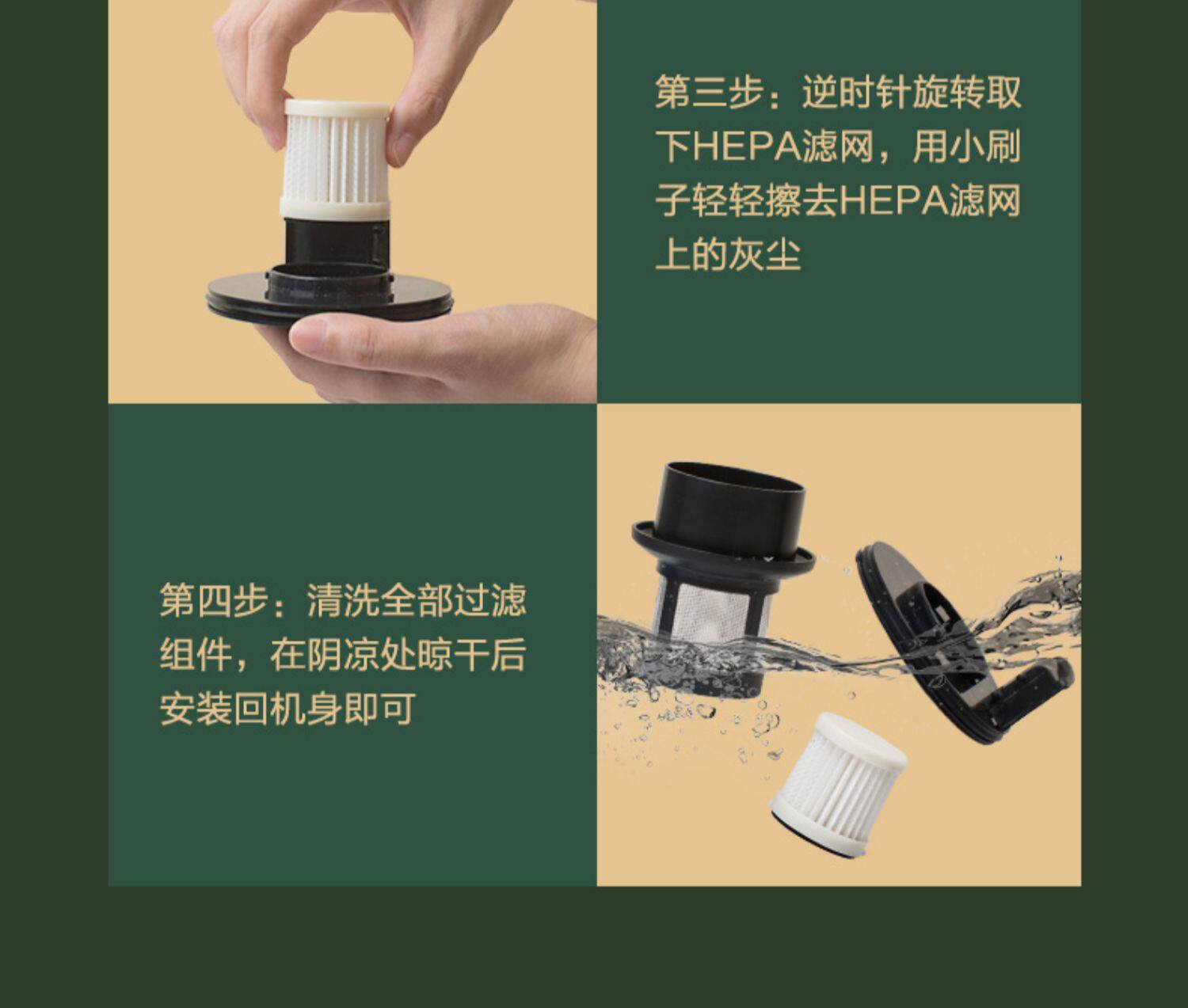 第三步：逆时针旋转取下HEPA滤网，用小刷子轻轻擦去HEPA滤网上的灰尘

第四步：清洗全部过滤组件，在阴凉处晾干后安装回机身即可