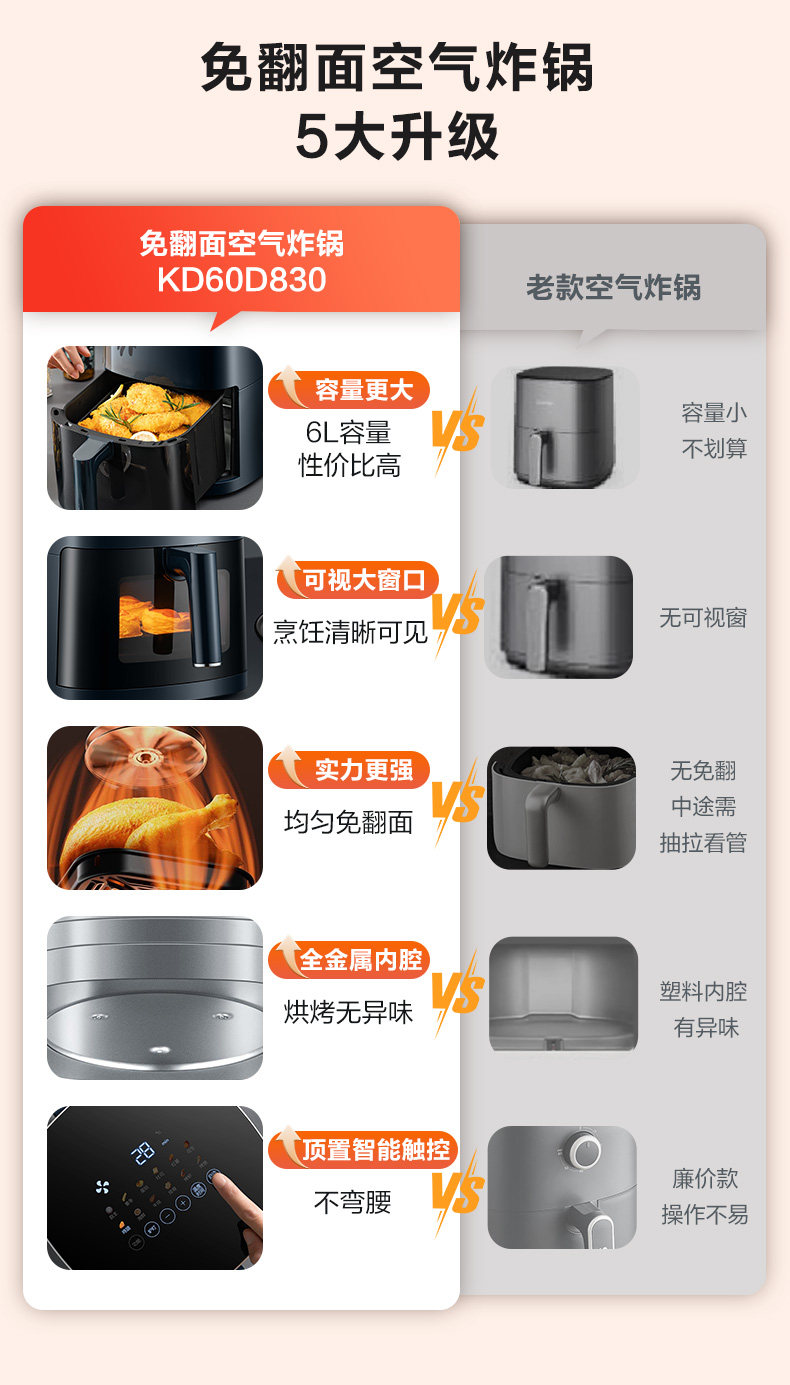 免翻面空气炸锅
5大升级

免翻面空气炸锅
KD60D830

老款空气炸锅

容量更大
6L容量
性价比高
VS
容量小
不划算

可视大窗口
烹饪清晰可见
VS
无可视窗

实力更强
均匀免翻面
VS
无免翻
中途需
抽拉看管

全金属内腔
烘烤无异味
VS
塑料内腔
有异味

顶置智能触控
不弯腰
VS
廉价款
操作不易