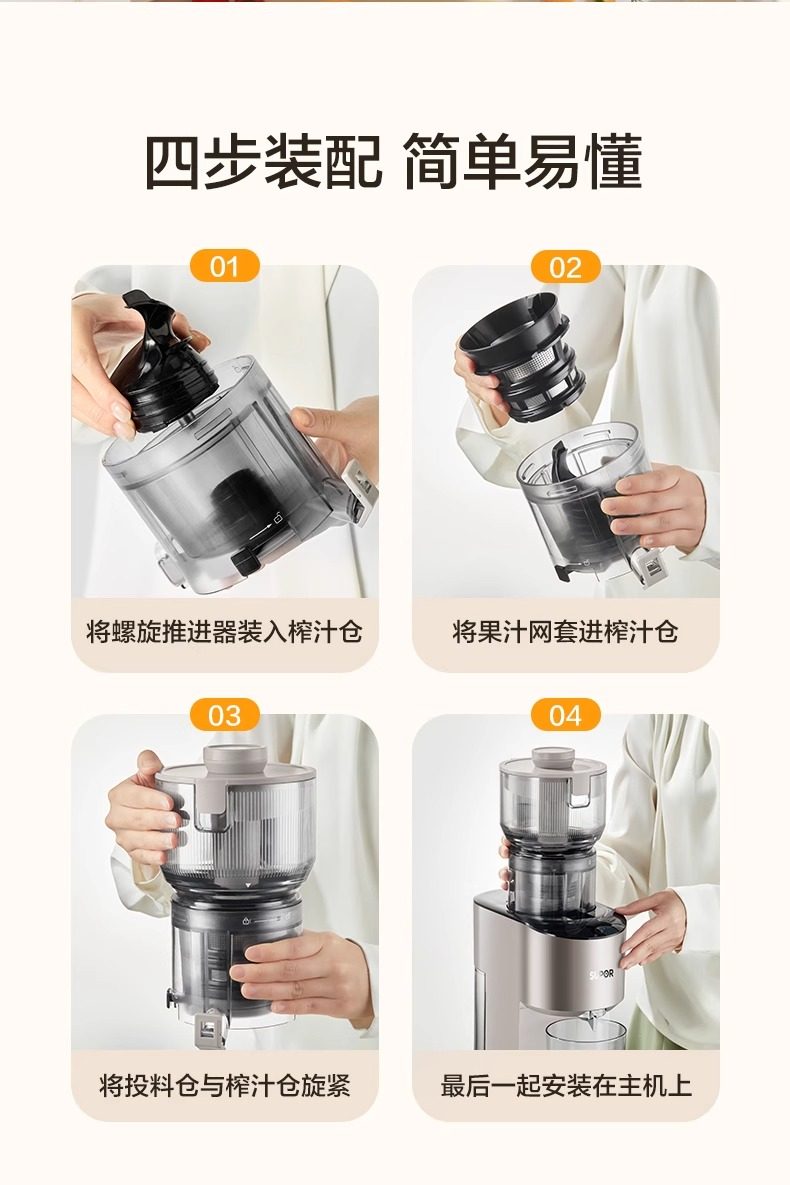 四步装配 简单易懂

01
将螺旋推进器装入榨汁仓

02
将果汁网套进榨汁仓

03
将投料仓与榨汁仓旋紧

04
SUPOR
最后一起安装在主机上