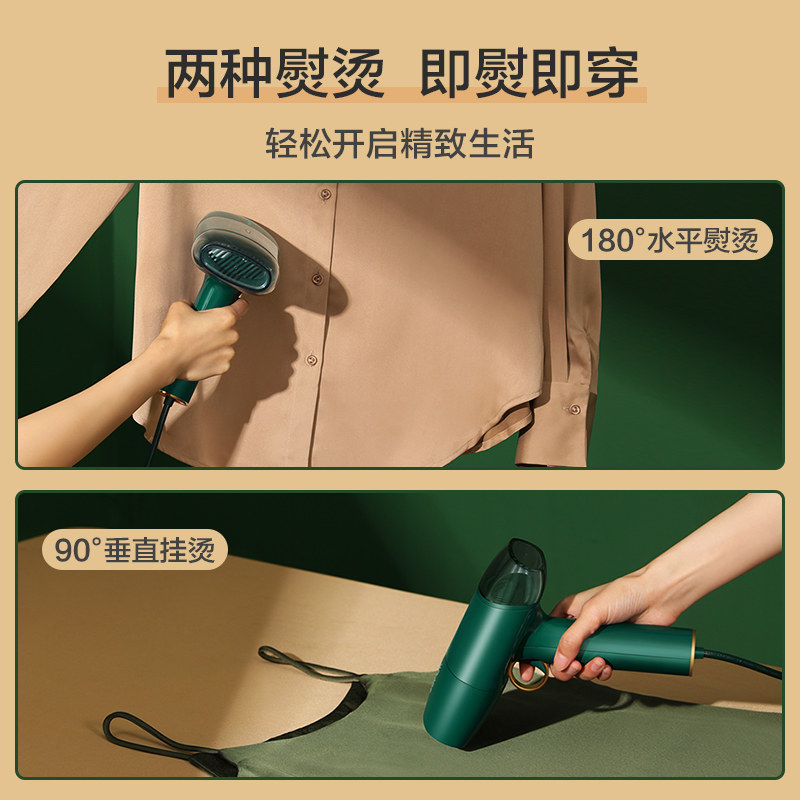 两种熨烫 即熨即穿

轻松开启精致生活

180°水平熨烫

90°垂直挂烫