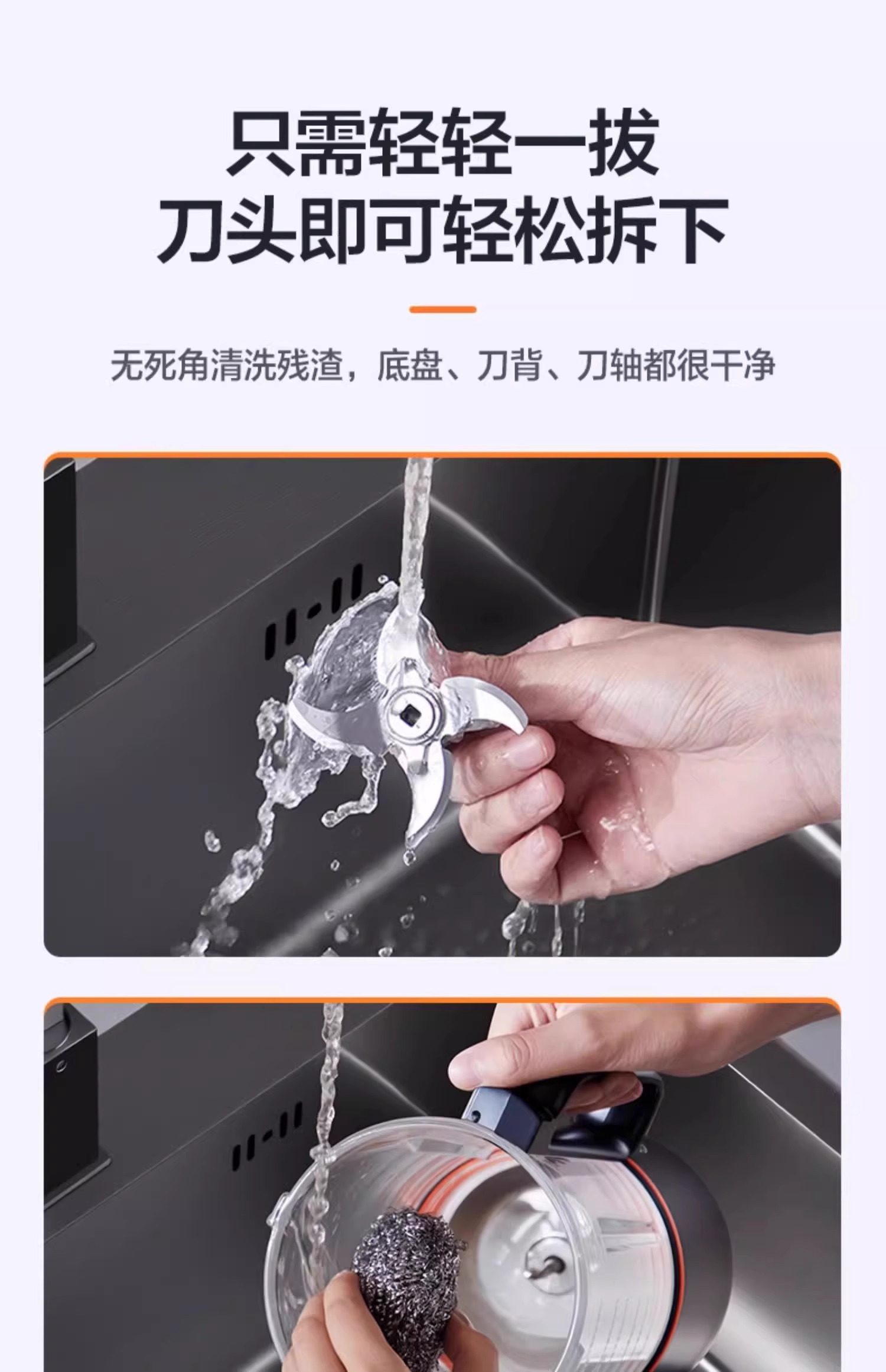 只需轻轻一拔
刀头即可轻松拆下

无死角清洗残渣，底盘、刀背、刀轴都很干净