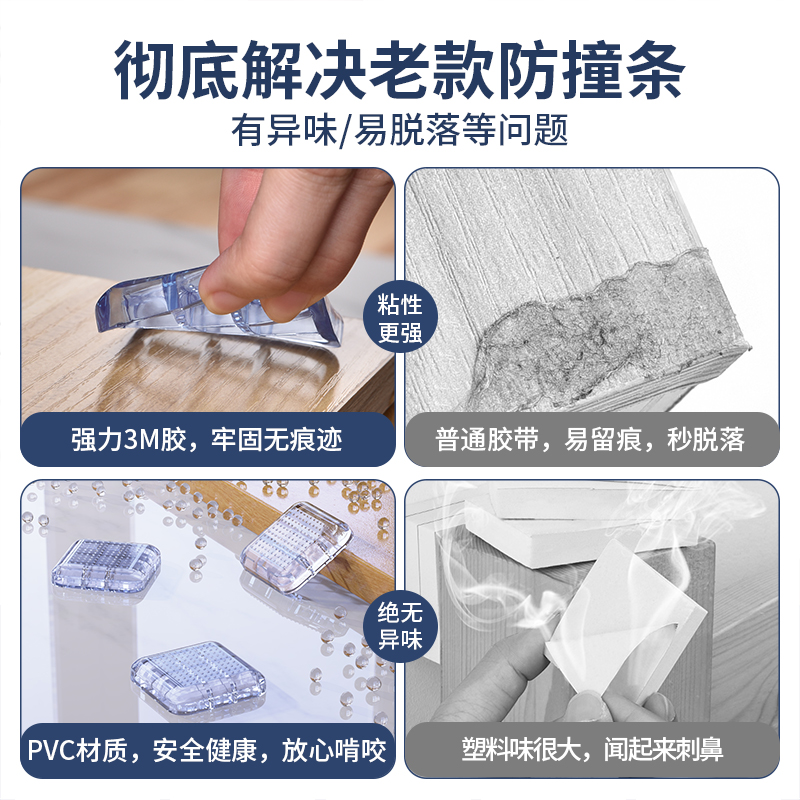 彻底解决老款防撞条

有异味/易脱落等问题

粘性更强

强力3M胶，牢固无痕迹

普通胶带，易留痕，秒脱落

绝无异味

PVC材质，安全健康，放心啃咬

塑料味很大，闻起来刺鼻