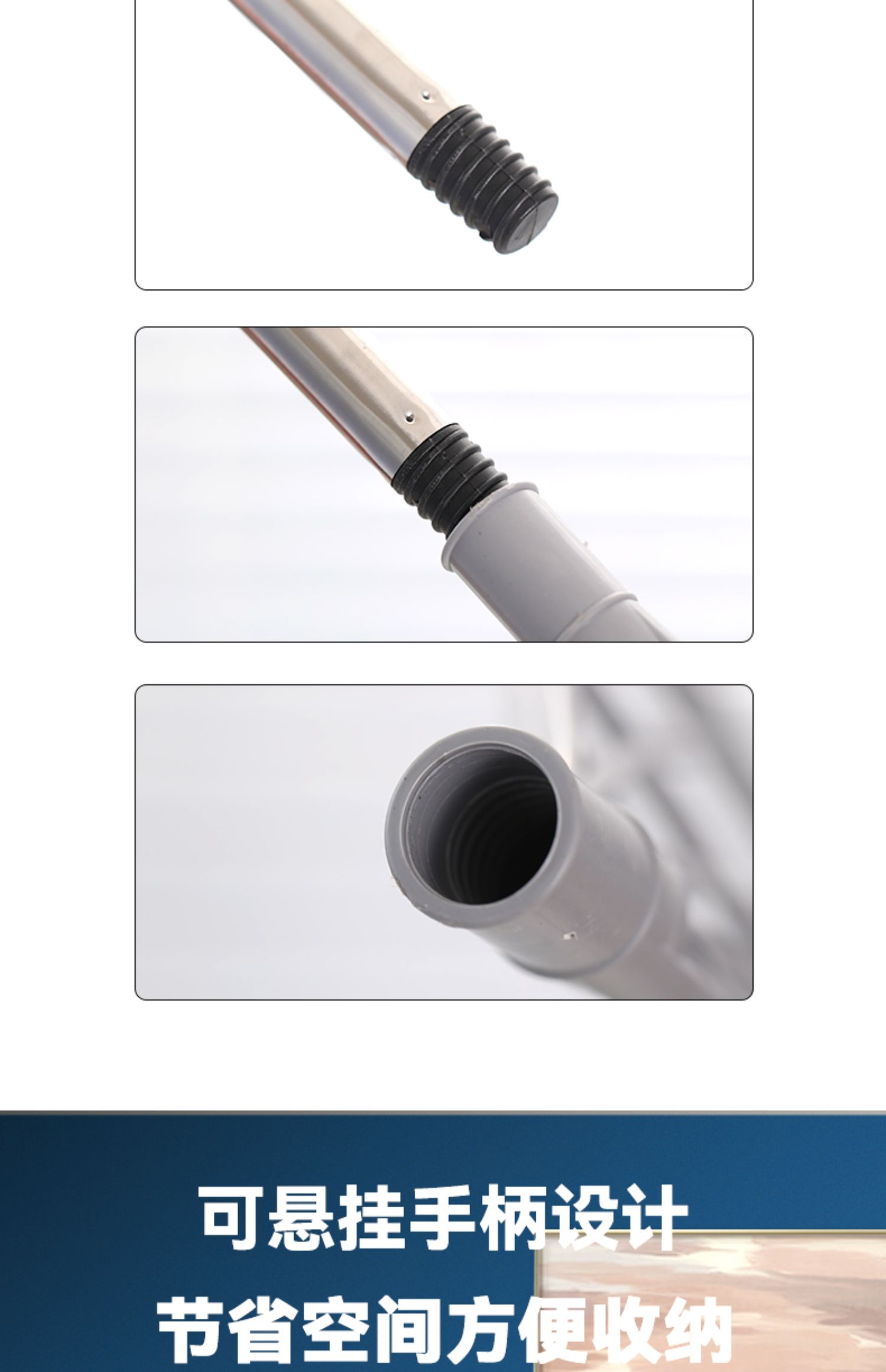 可悬挂手柄设计

节省空间方便收纳