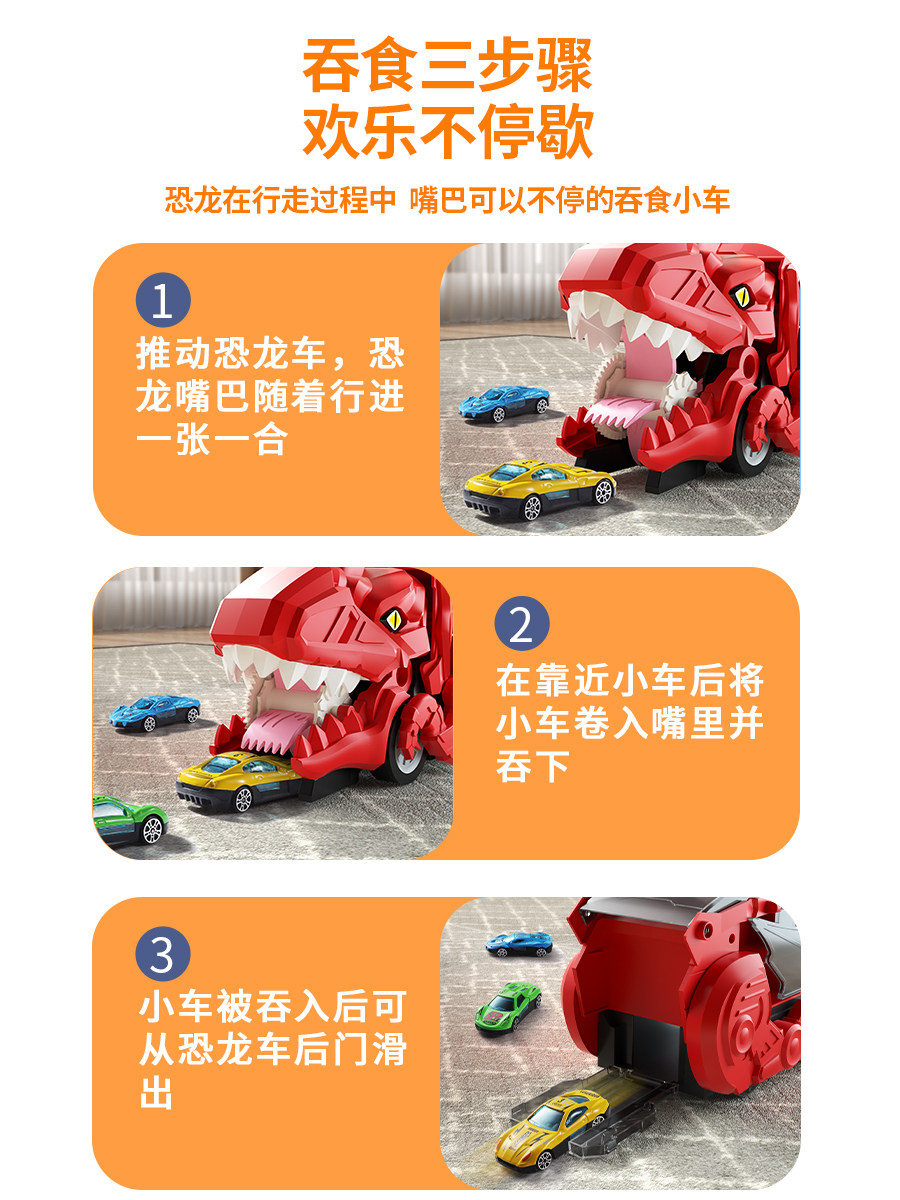 吞食三步骤
欢乐不停歇

恐龙在行走过程中 嘴巴可以不停的吞食小车

1
推动恐龙车，恐龙嘴巴随着行进一张一合

2
在靠近小车后将小车卷入嘴里并吞下

3
小车被吞入后可从恐龙车后门滑出