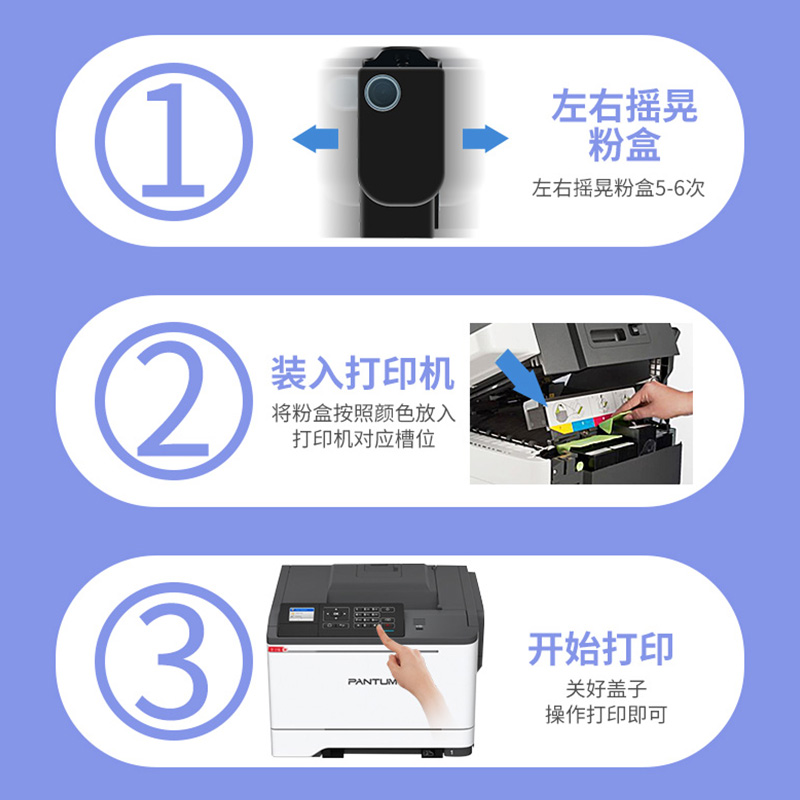 ①

左右摇晃粉盒

左右摇晃粉盒5-6次

②

装入打印机

将粉盒按照颜色放入打印机对应槽位

③

PANTUM

开始打印

关好盖子
操作打印即可