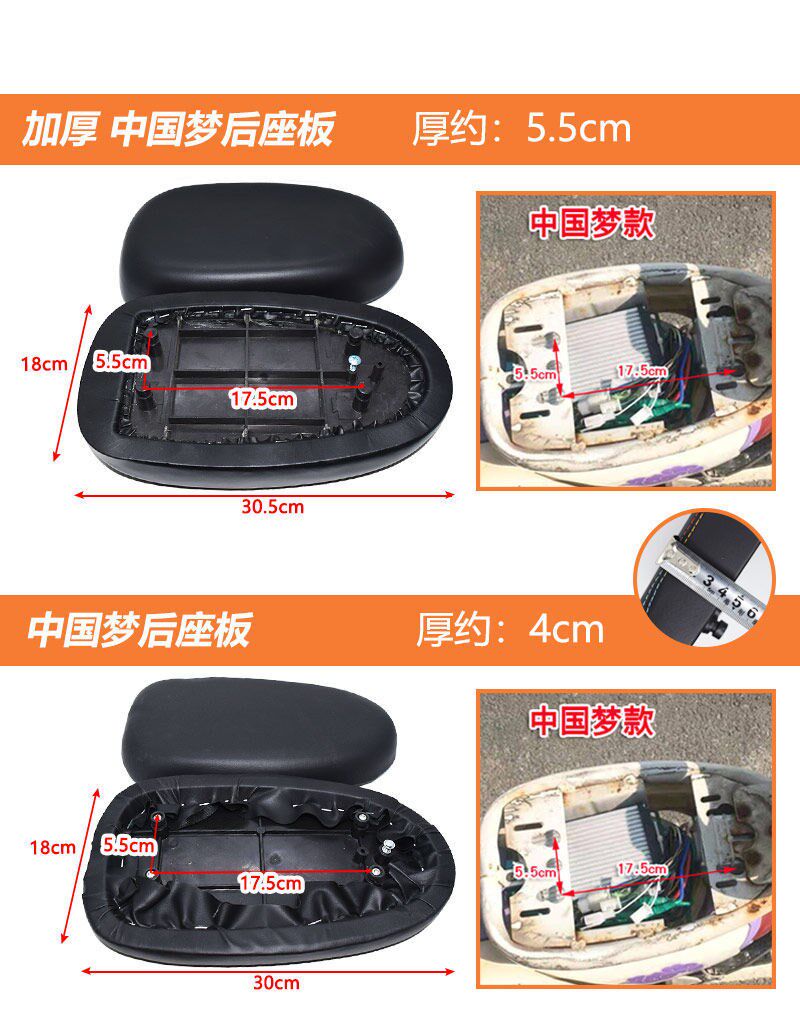 加厚 中国梦后座板 厚约：5.5cm

18cm
5.5cm
17.5cm
30.5cm

中国梦款
5.5cm
17.5cm

3 4 5 6

中国梦后座板 厚约：4cm

18cm
5.5cm
17.5cm
30cm

中国梦款
5.5cm
17.5cm