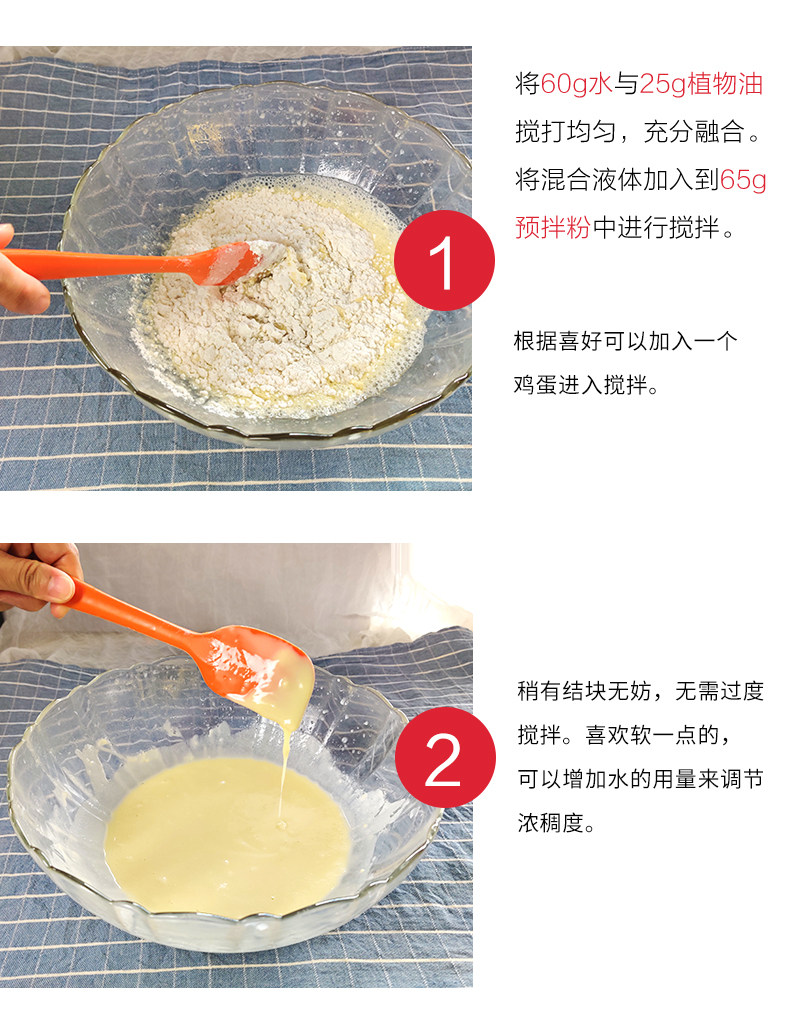 1

将60g水与25g植物油搅打均匀，充分融合。将混合液体加入到65g预拌粉中进行搅拌。

根据喜好可以加入一个鸡蛋进入搅拌。

2

稍有结块无妨，无需过度搅拌。喜欢软一点的，可以增加水的用量来调节浓稠度。