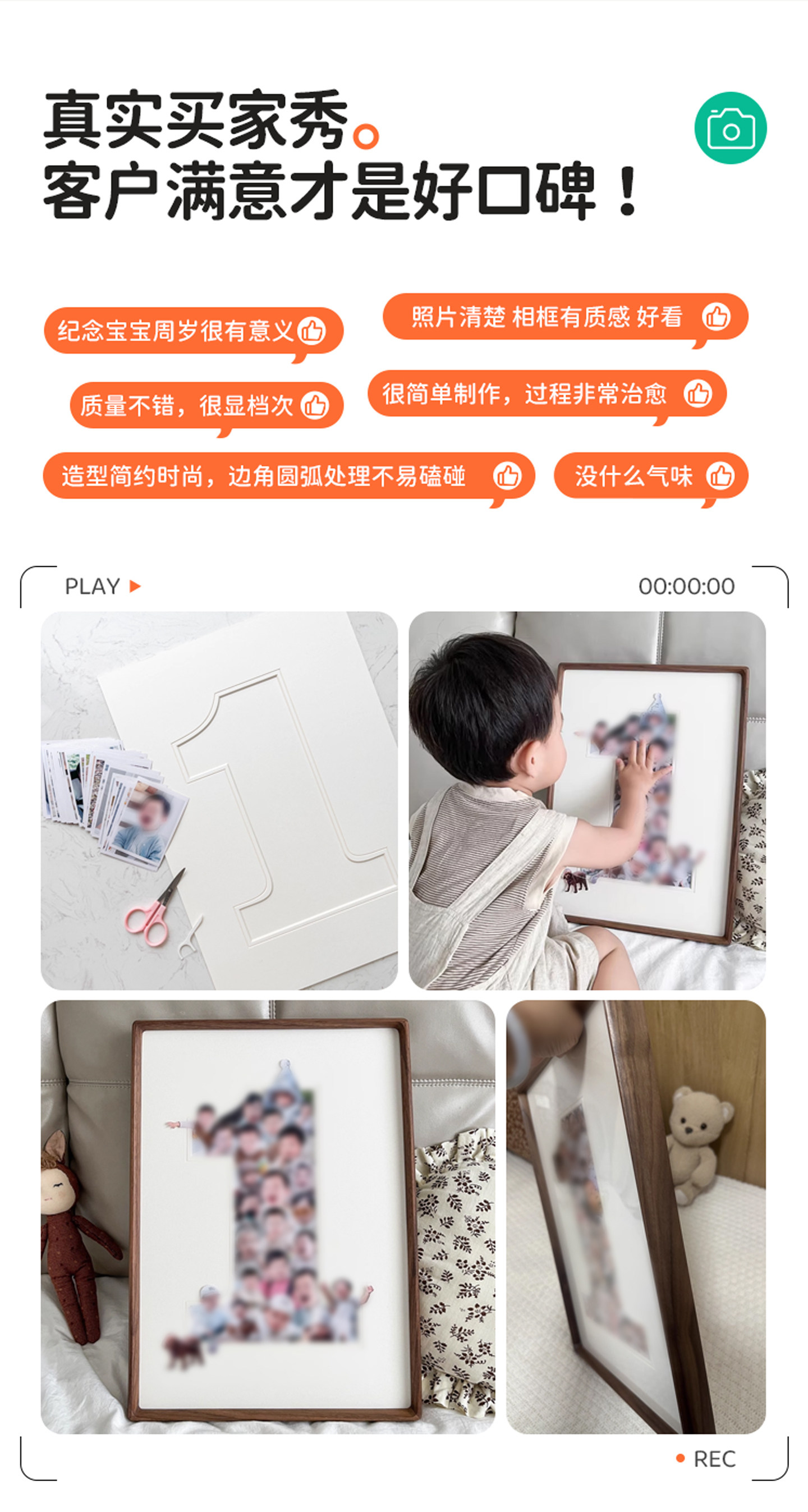 真实买家秀。
客户满意才是好口碑！

纪念宝宝周岁很有意义

照片清楚 相框有质感 好看

质量不错，很显档次

很简单制作，过程非常治愈

造型简约时尚，边角圆弧处理不易磕碰

没什么气味

PLAY

00:00:00

REC