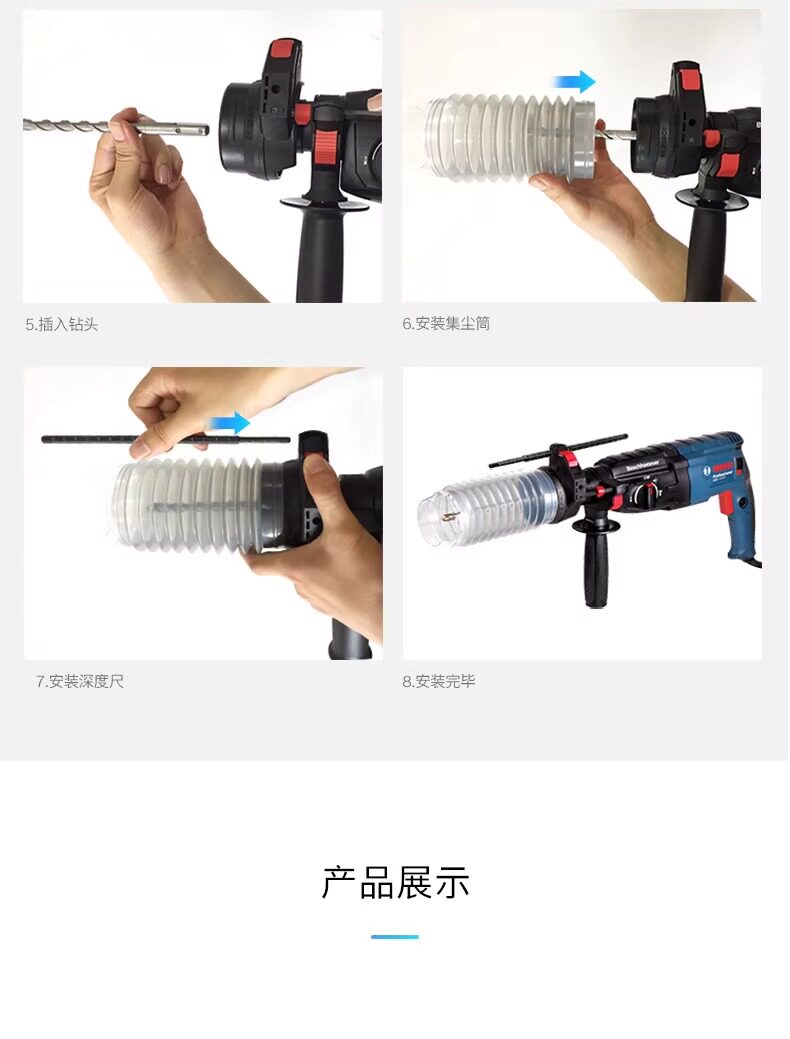 5.插入钻头

6.安装集尘筒

7.安装深度尺

8.安装完毕

产品展示