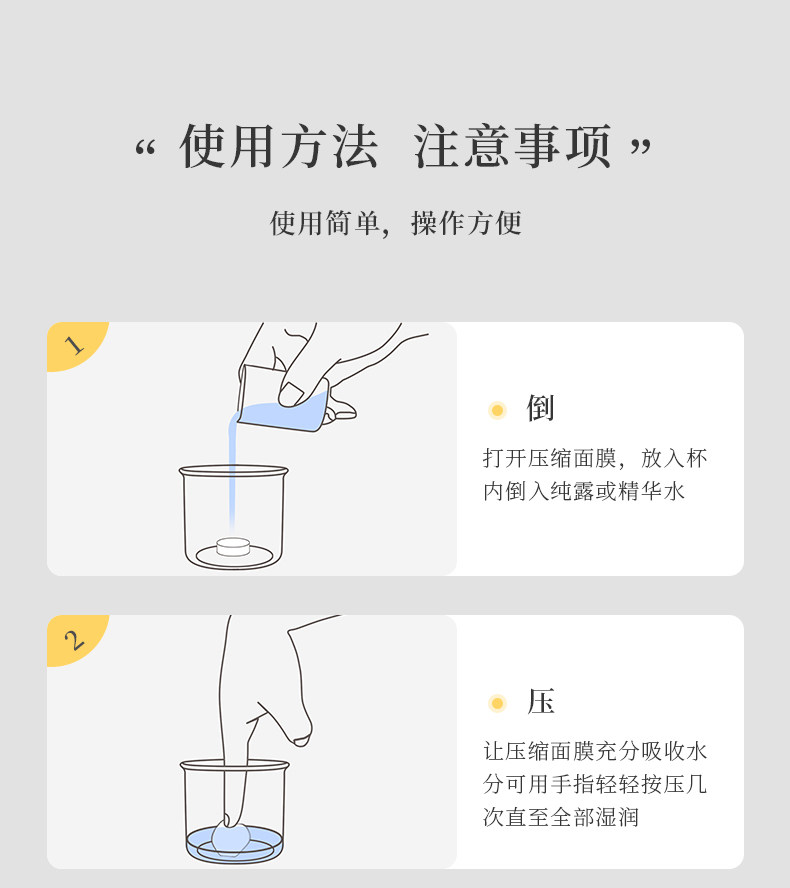 “ 使用方法 注意事项 ”

使用简单，操作方便

1

倒

打开压缩面膜，放入杯内倒入纯露或精华水

2

压

让压缩面膜充分吸收水分可用手指轻轻按压几次直至全部湿润