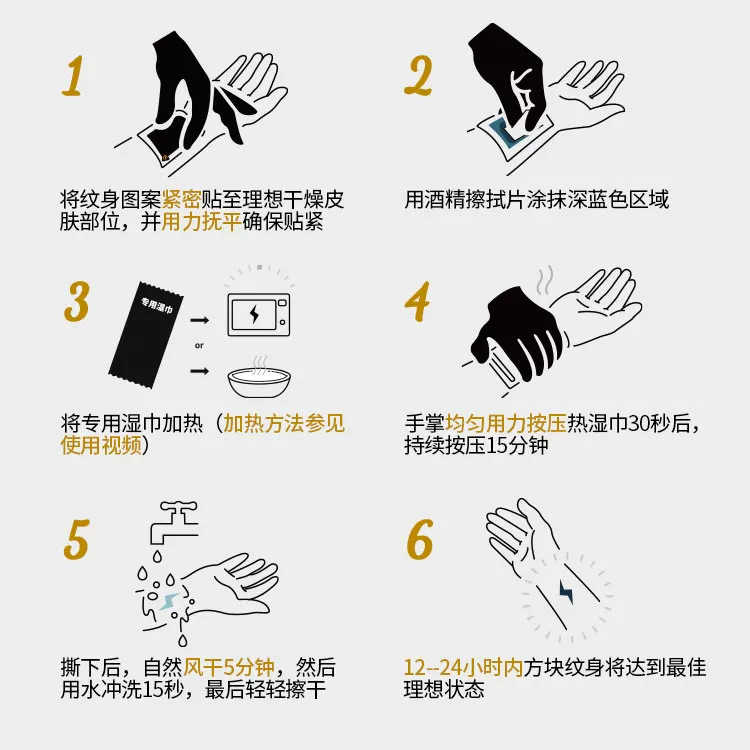 1

将纹身图案紧密贴至理想干燥皮肤部位，并用力抚平确保贴紧

2

用酒精擦拭片涂抹深蓝色区域

3

专用湿巾

or

将专用湿巾加热（加热方法参见使用视频）

4

手掌均匀用力按压热湿巾30秒后，持续按压15分钟

5

撕下后，自然风干5分钟，然后用水冲洗15秒，最后轻轻擦干

6

12--24小时内方块纹身将达到最佳理想状态