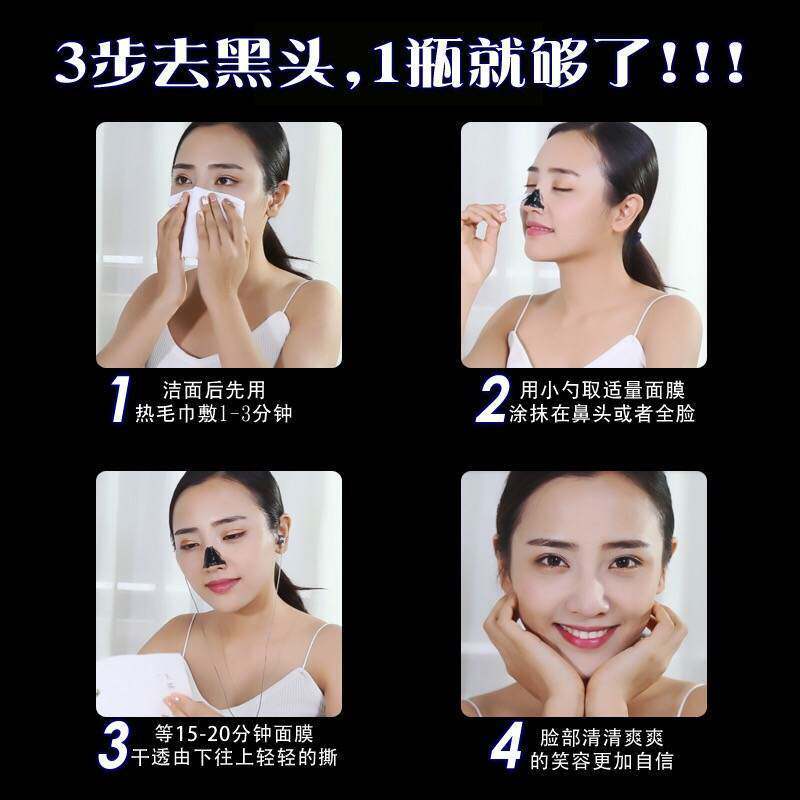 3步去黑头，1瓶就够了！！！

1 洁面后先用热毛巾敷1-3分钟

2 用小勺取适量面膜涂抹在鼻头或者全脸

3 等15-20分钟面膜干透由下往上轻轻的撕

4 脸部清清爽爽的笑容更加自信