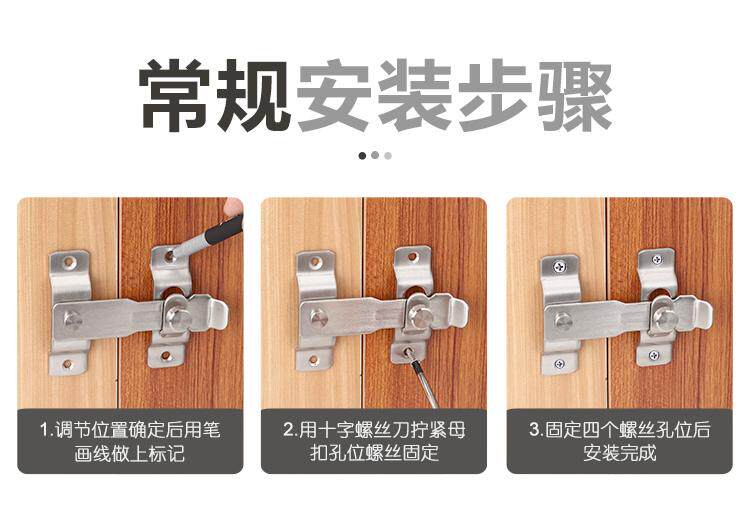 常规安装步骤

1.调节位置确定后用笔画线做上标记

2.用十字螺丝刀拧紧母扣孔位螺丝固定

3.固定四个螺丝孔位后安装完成