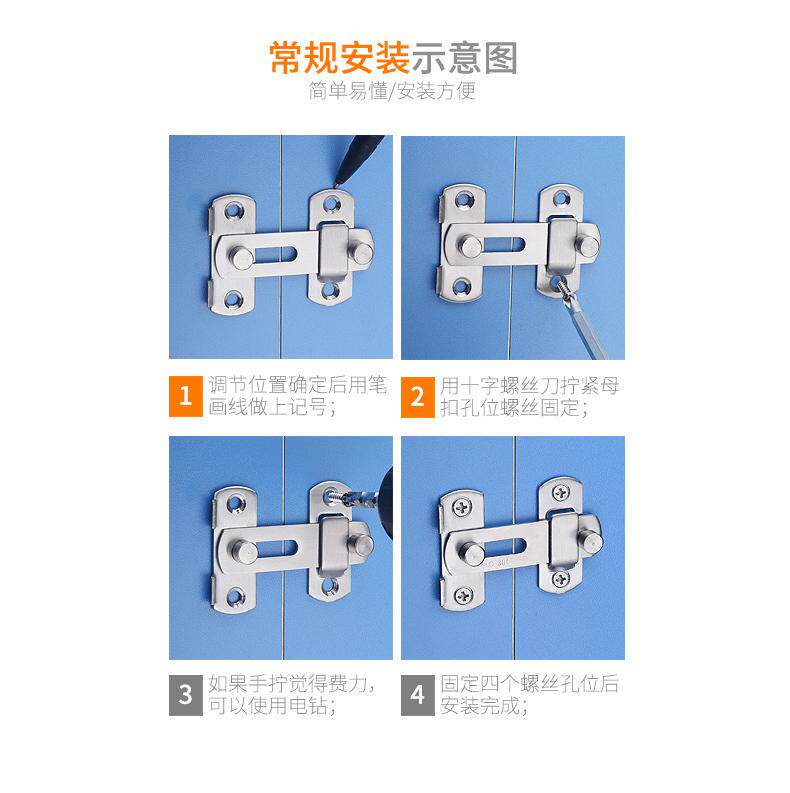 常规安装示意图
简单易懂/安装方便

1 调节位置确定后用笔画线做上记号;

2 用十字螺丝刀拧紧母扣孔位螺丝固定;

3 如果手拧觉得费力,可以使用电钻;

4 固定四个螺丝孔位后安装完成;