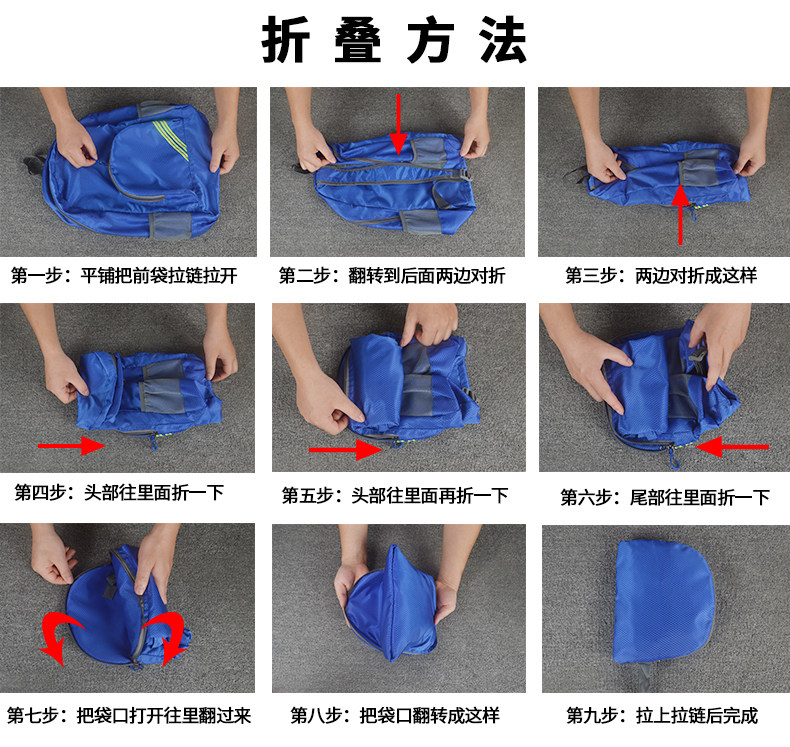 折叠方法

第一步：平铺把前袋拉链拉开

第二步：翻转到后面两边对折

第三步：两边对折成这样

第四步：头部往里面折一下

第五步：头部往里面再折一下

第六步：尾部往里面折一下

第七步：把袋口打开往里翻过来

第八步：把袋口翻转成这样

第九步：拉上拉链后完成