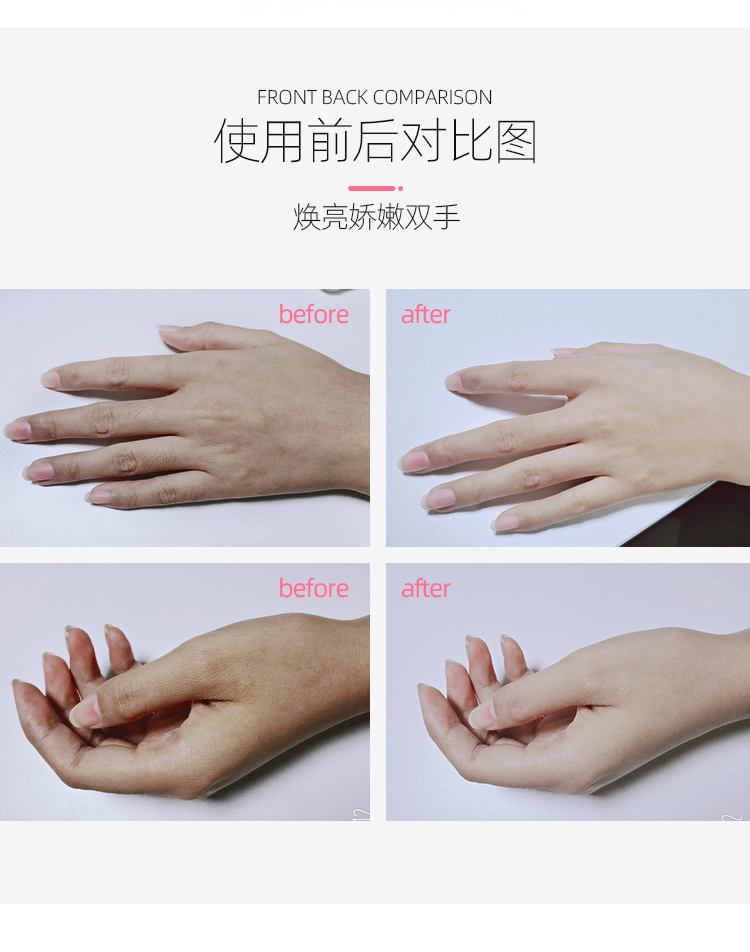 FRONT BACK COMPARISON
使用前后对比图

焕亮娇嫩双手

before

after

before

after