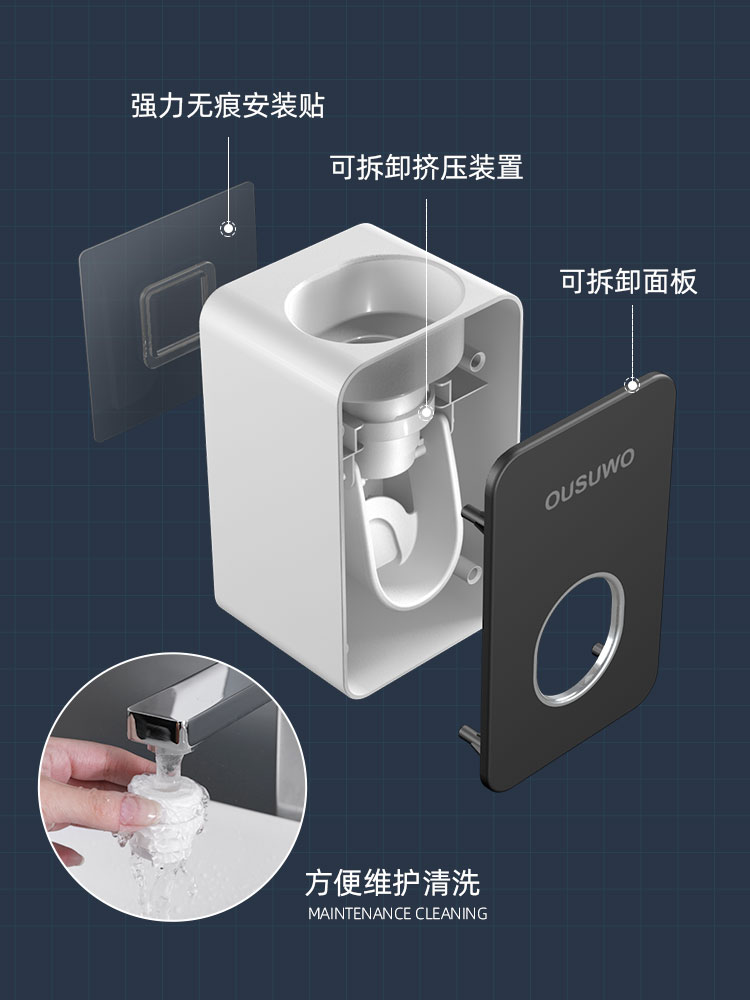 强力无痕安装贴

可拆卸挤压装置

可拆卸面板

OUSUWO

方便维护清洗
MAINTENANCE CLEANING