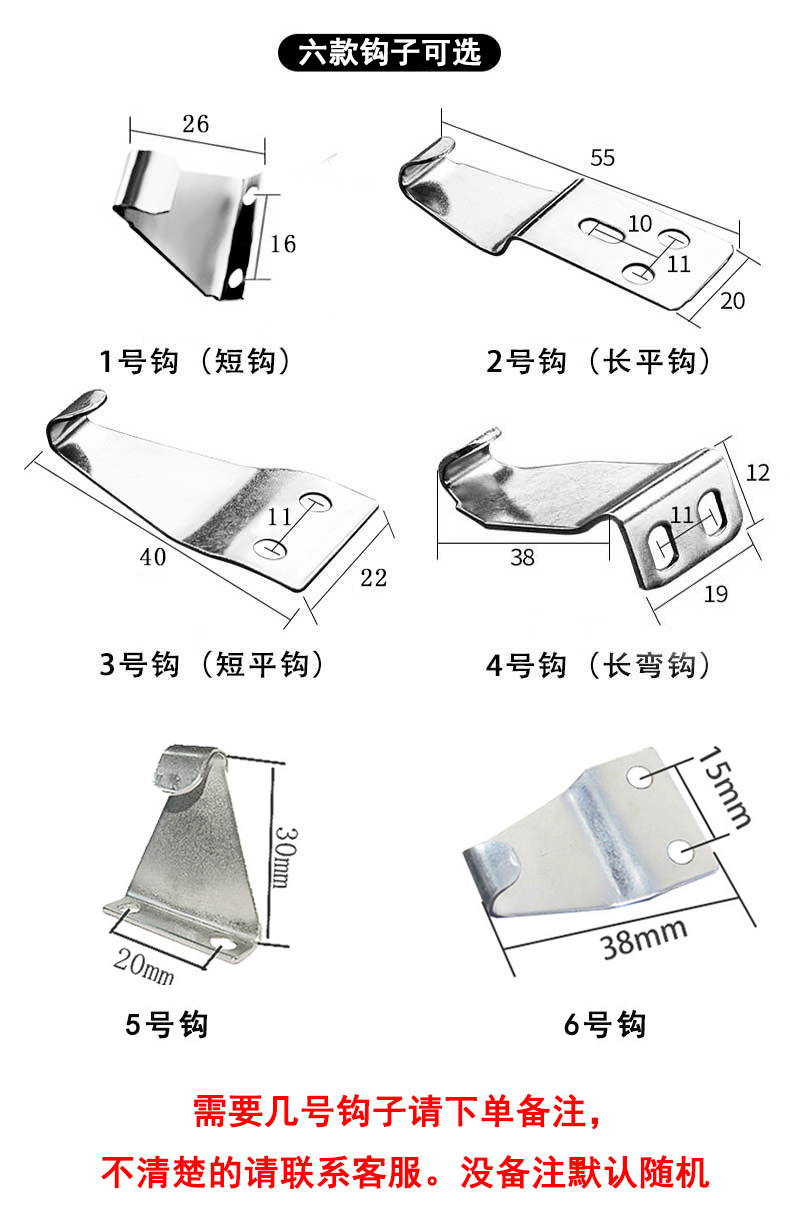 六款钩子可选

26
16
1号钩（短钩）

55
10
11
20
2号钩（长平钩）

11
40
22
3号钩（短平钩）

12
11
38
19
4号钩（长弯钩）

30mm
20mm
5号钩

15mm
38mm
6号钩

需要几号钩子请下单备注，
不清楚的请联系客服。没备注默认随机