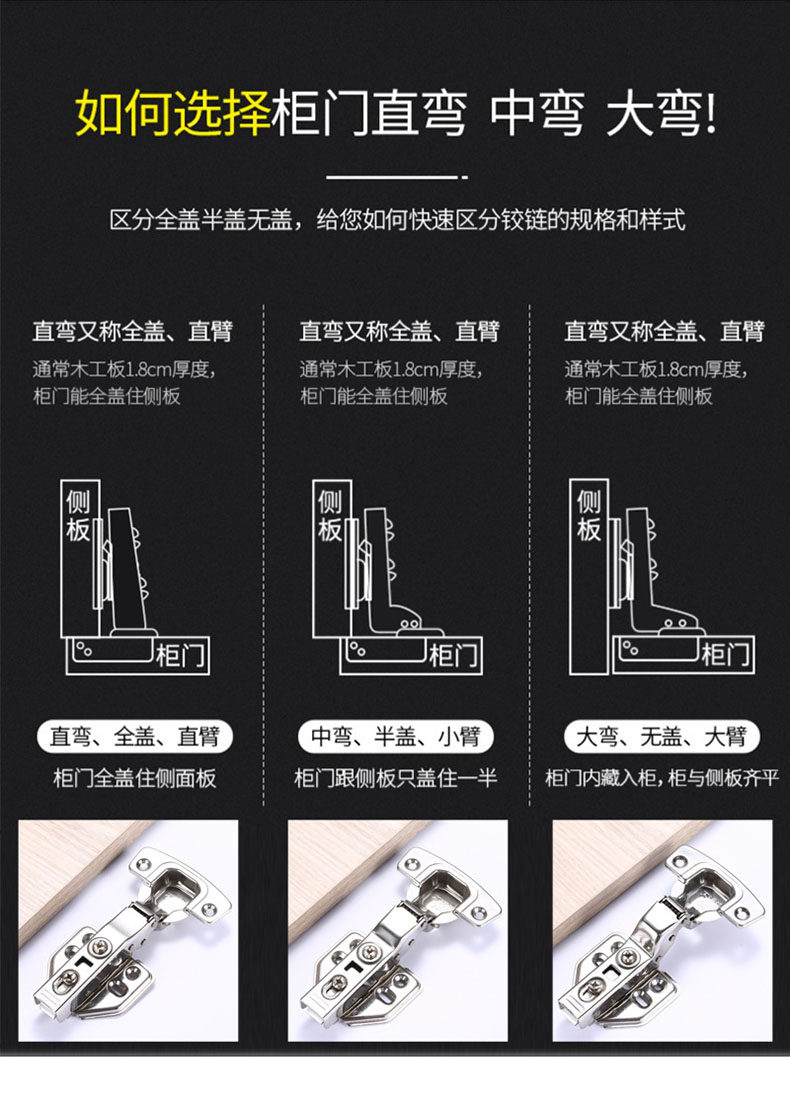 如何选择柜门直弯 中弯 大弯!

区分全盖半盖无盖，给您如何快速区分铰链的规格和样式

直弯又称全盖、直臂
通常木工板1.8cm厚度，柜门能全盖住侧板

侧板
柜门

直弯、全盖、直臂
柜门全盖住侧面板

直弯又称全盖、直臂
通常木工板1.8cm厚度，柜门能全盖住侧板

侧板
柜门

中弯、半盖、小臂
柜门跟侧板只盖住一半

直弯又称全盖、直臂
通常木工板1.8cm厚度，柜门能全盖住侧板

侧板
柜门

大弯、无盖、大臂
柜门内藏入柜，柜与侧板齐平