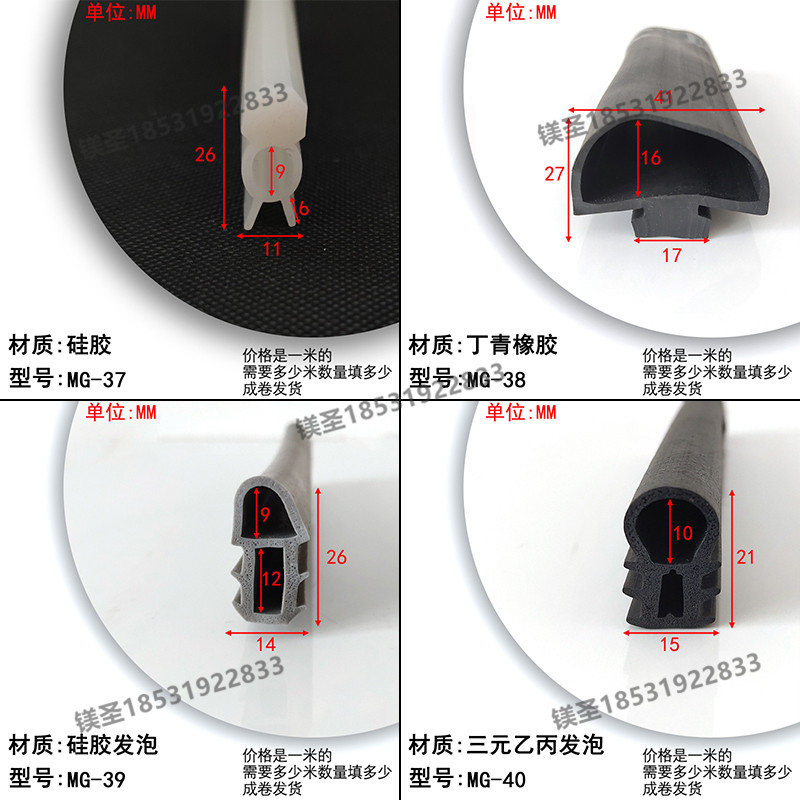 单位:MM

镁圣18531922833

26

9

6

11

材质:硅胶

型号:MG-37

价格是一米的
需要多少米数量填多少
成卷发货

单位:MM

镁圣18531922833

41

16

27

17

材质:丁青橡胶

型号:MG-38

价格是一米的
需要多少米数量填多少
成卷发货

单位:MM

镁圣18531922833

9

12

26

14

镁圣18531922833

材质:硅胶发泡

型号:MG-39

价格是一米的
需要多少米数量填多少
成卷发货

单位:MM

10

21

15

镁圣18531922833

材质:三元乙丙发泡

型号:MG-40

价格是一米的
需要多少米数量填多少
成卷发货