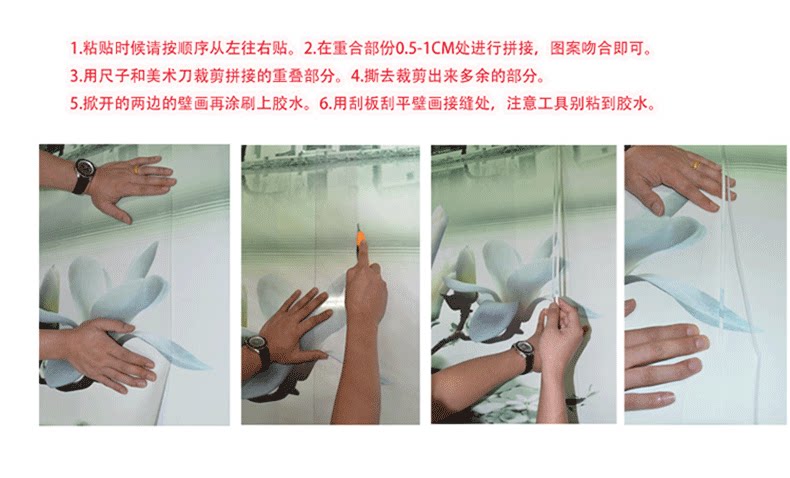 1.粘贴时候请按顺序从左往右贴。2.在重合部份0.5-1CM处进行拼接，图案吻合即可。
3.用尺子和美术刀裁剪拼接的重叠部分。4.撕去裁剪出来多余的部分。
5.掀开的两边的壁画再涂刷上胶水。6.用刮板刮平壁画接缝处，注意工具别粘到胶水。