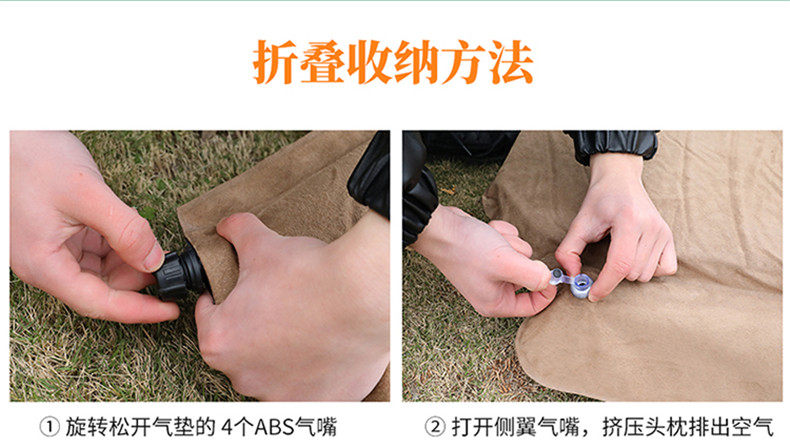 折叠收纳方法

① 旋转松开气垫的 4个ABS气嘴

② 打开侧翼气嘴，挤压头枕排出空气