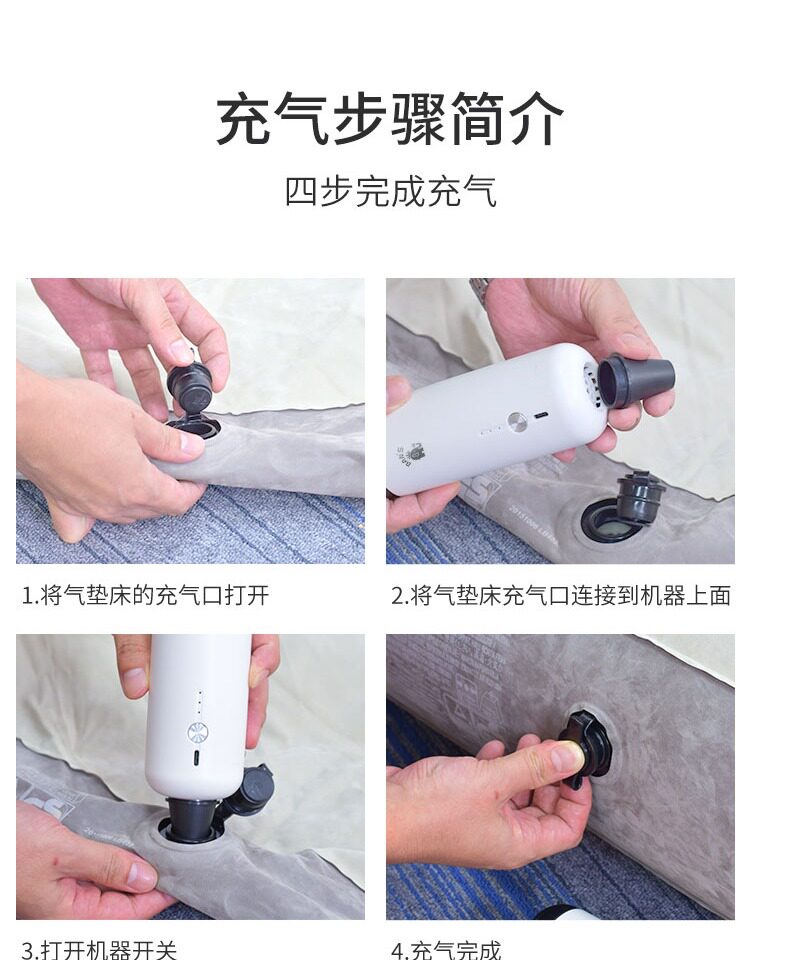 充气步骤简介

四步完成充气

1.将气垫床的充气口打开

2.将气垫床充气口连接到机器上面

3.打开机器开关

4.充气完成