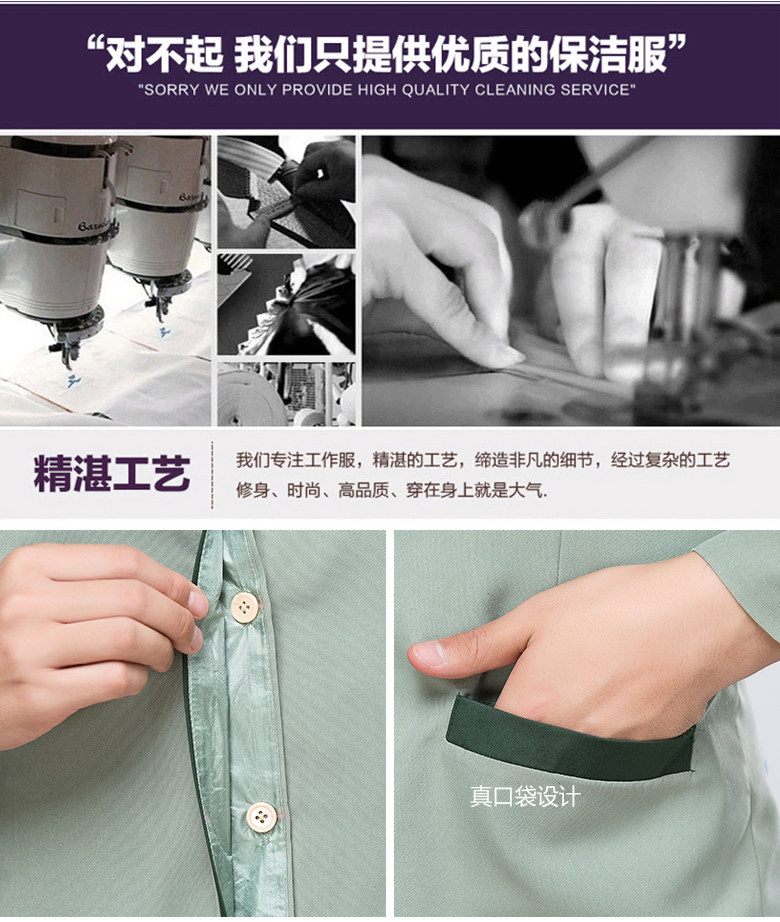 “对不起 我们只提供优质的保洁服”
"SORRY WE ONLY PROVIDE HIGH QUALITY CLEANING SERVICE"

精湛工艺

我们专注工作服，精湛的工艺，缔造非凡的细节，经过复杂的工艺修身、时尚、高品质、穿在身上就是大气.

真口袋设计