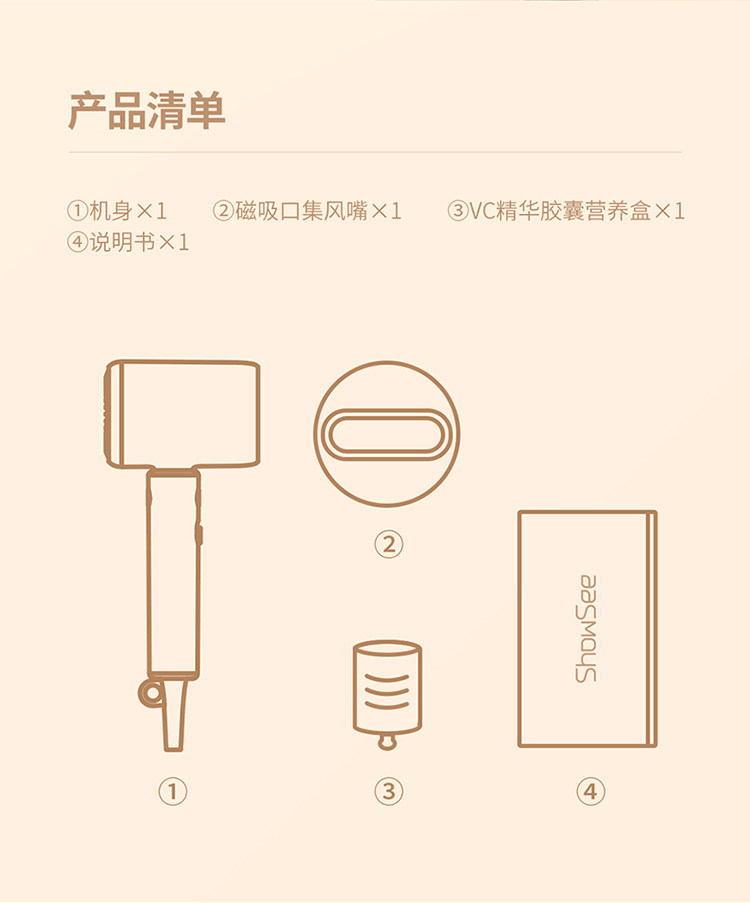 产品清单

①机身×1　②磁吸口集风嘴×1　③VC精华胶囊营养盒×1
④说明书×1

②

ShowSee

①　③　④