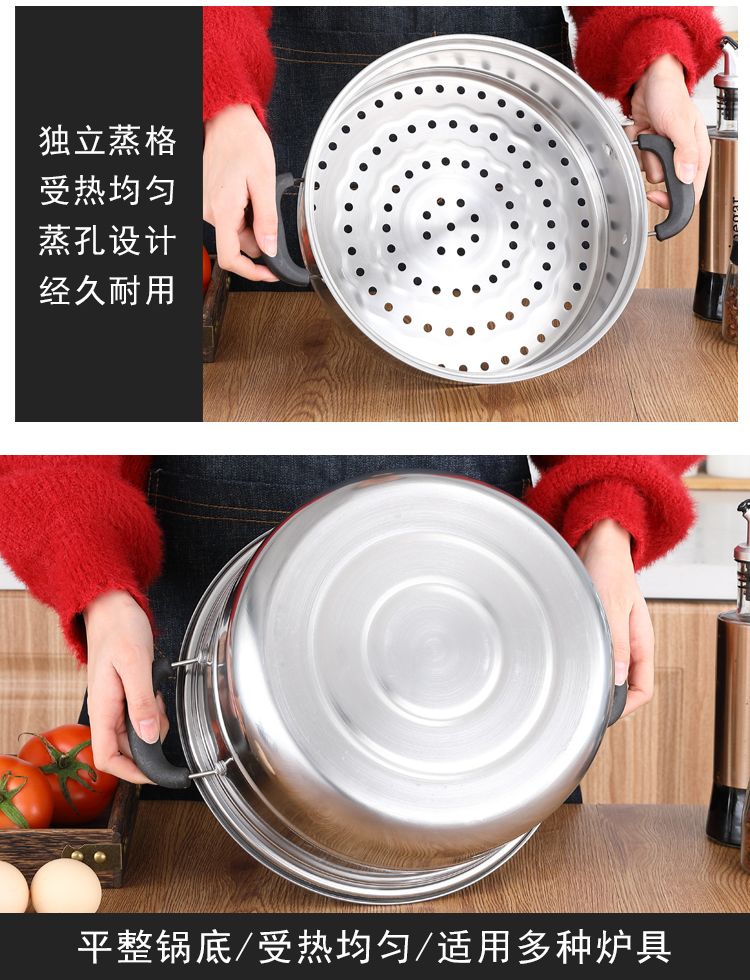 独立蒸格
受热均匀
蒸孔设计
经久耐用

平整锅底/受热均匀/适用多种炉具