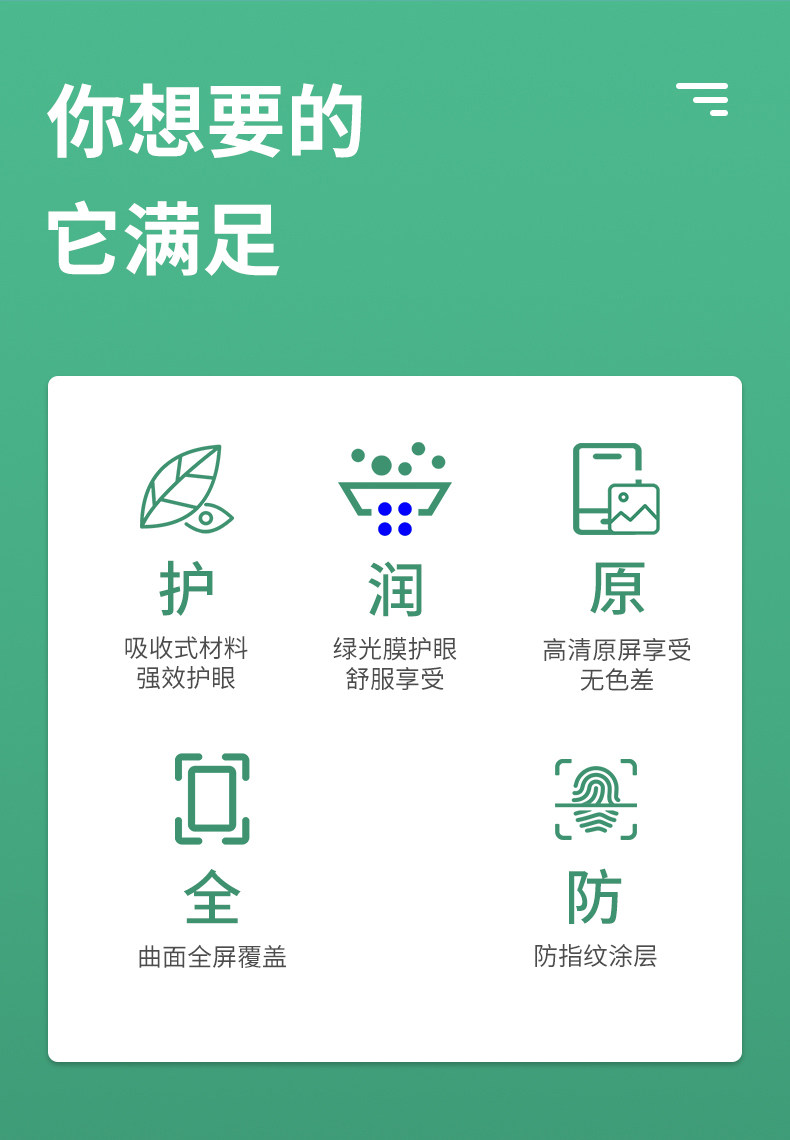 你想要的
它满足

护
吸收式材料
强效护眼

润
绿光膜护眼
舒服享受

原
高清原屏享受
无色差

全
曲面全屏覆盖

防
防指纹涂层