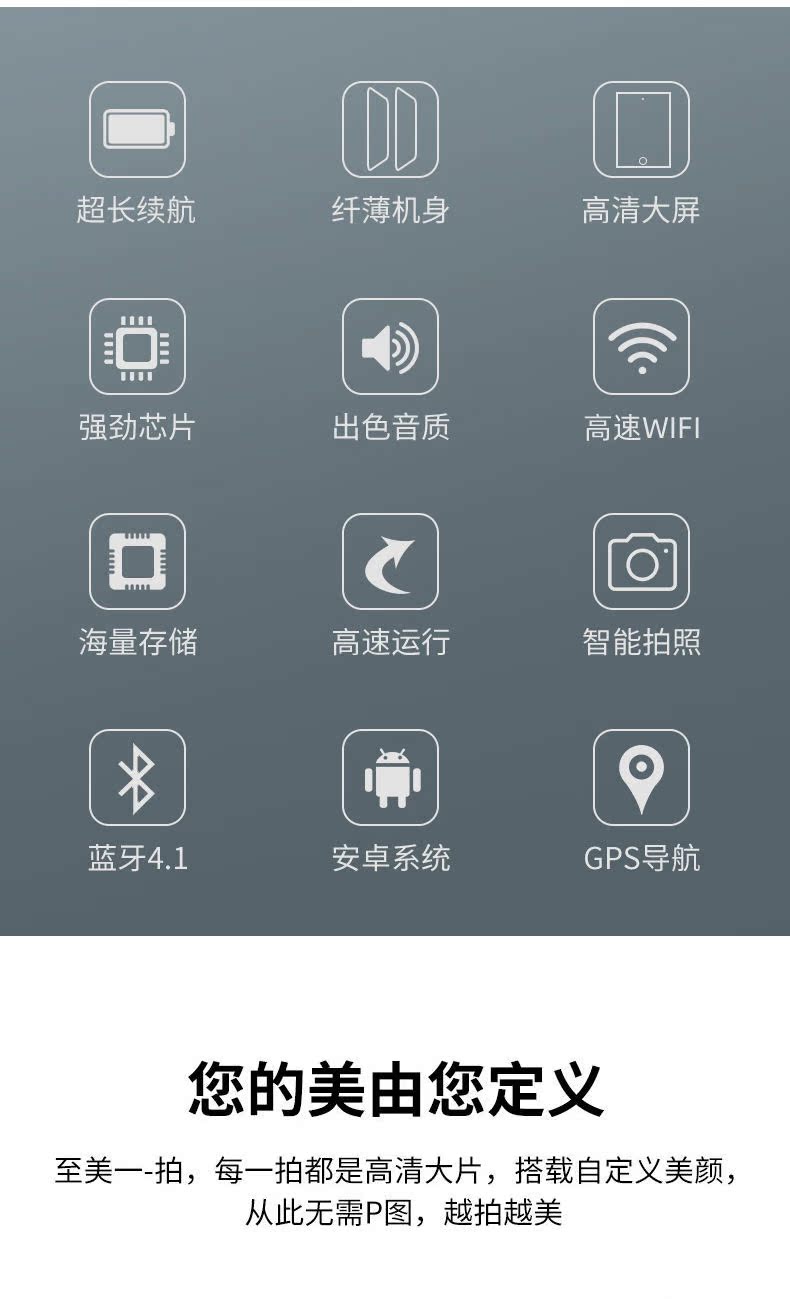 超长续航

纤薄机身

高清大屏

强劲芯片

出色音质

高速WIFI

海量存储

高速运行

智能拍照

蓝牙4.1

安卓系统

GPS导航

您的美由您定义

至美一-拍，每一拍都是高清大片，搭载自定义美颜，从此无需P图，越拍越美