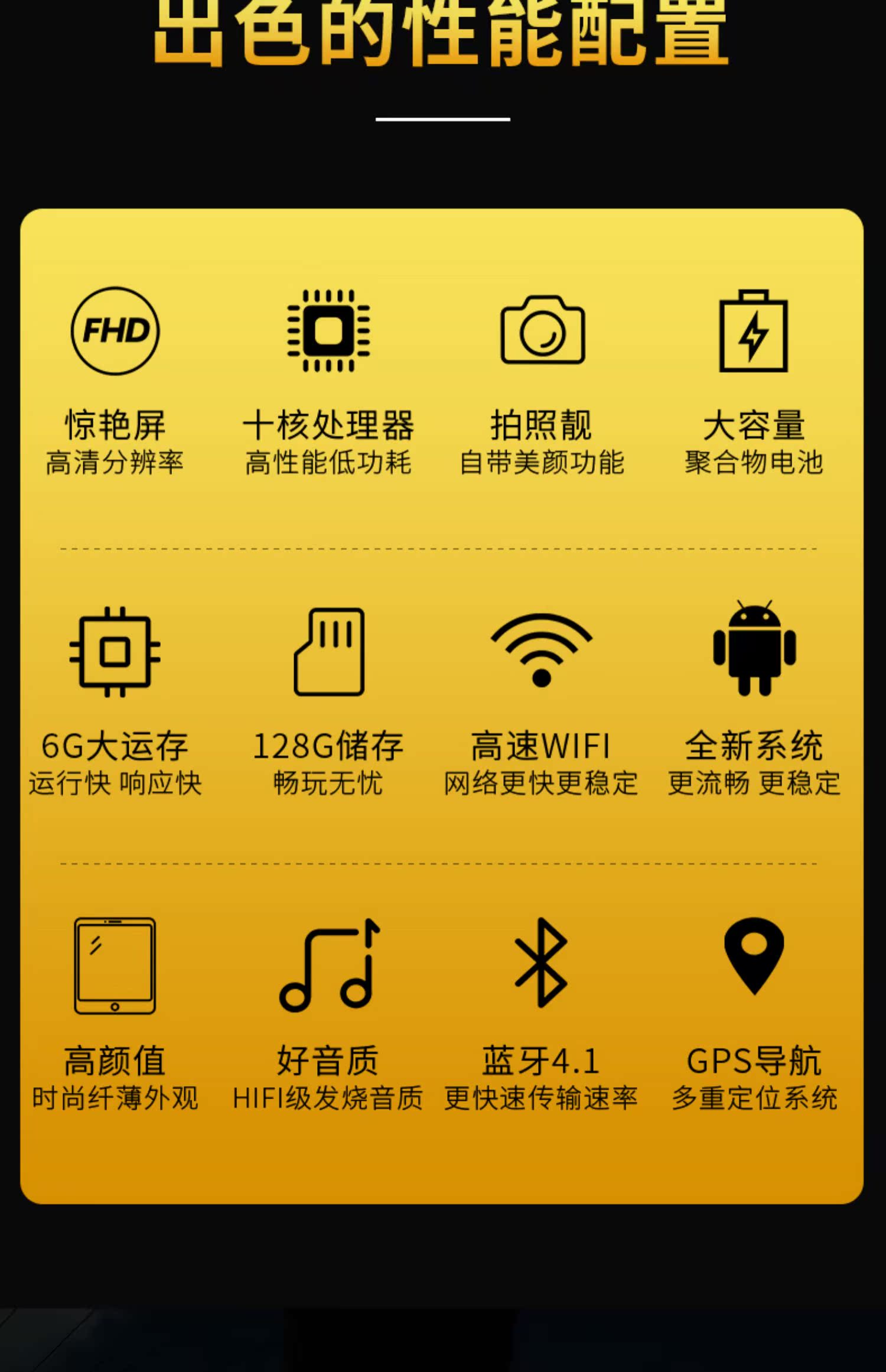 出色的性能配置

FHD

惊艳屏
高清分辨率

十核处理器
高性能低功耗

拍照靓
自带美颜功能

大容量
聚合物电池

6G大运存
运行快 响应快

128G储存
畅玩无忧

高速WIFI
网络更快更稳定

全新系统
更流畅 更稳定

高颜值
时尚纤薄外观

好音质
HIFI级发烧音质

蓝牙4.1
更快速传输速率

GPS导航
多重定位系统