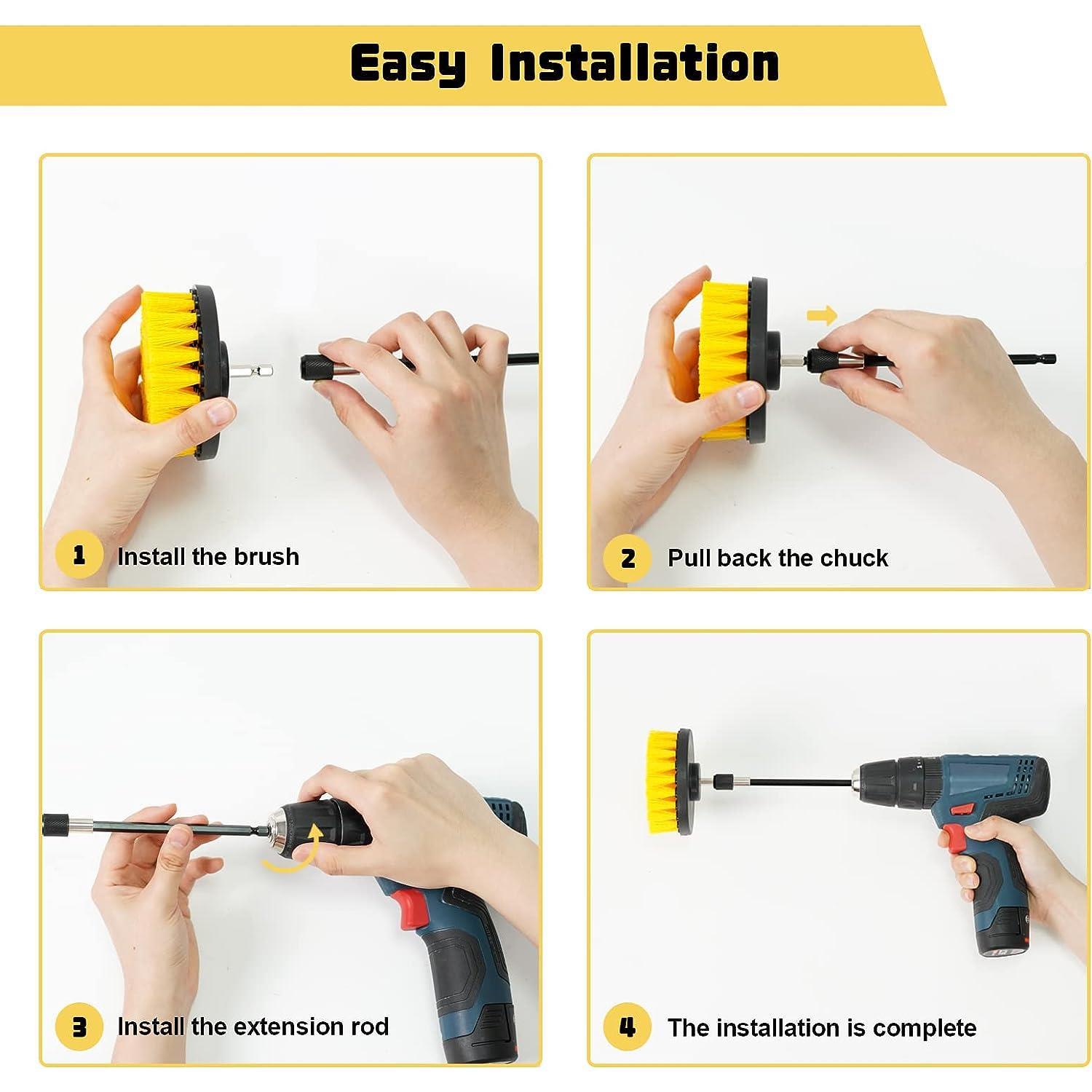 Easy Installation

1 Install the brush

2 Pull back the chuck

3 Install the extension rod

4 The installation is complete