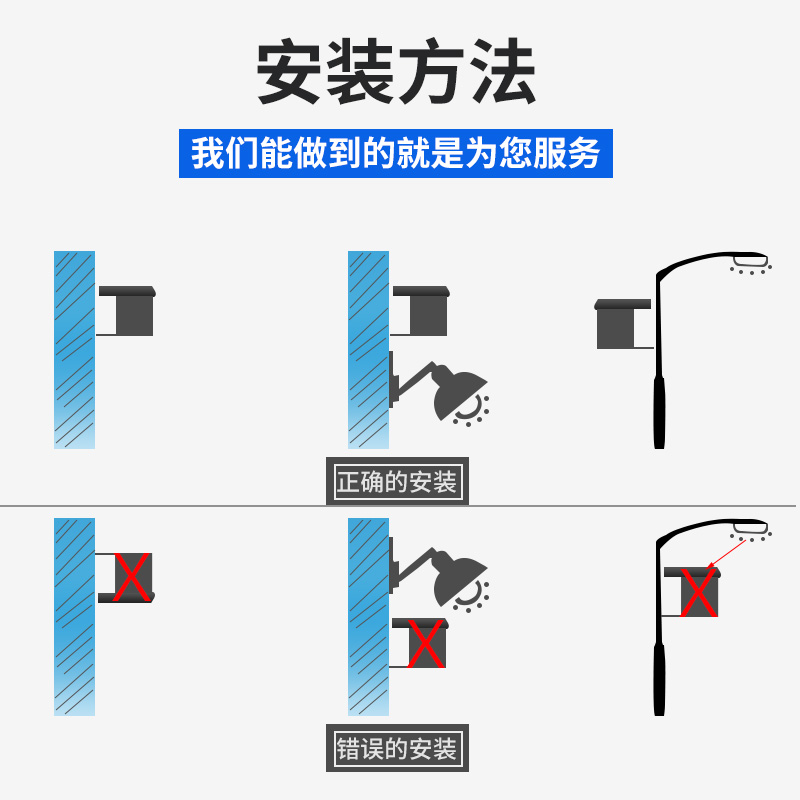 安装方法

我们能做到的就是为您服务

正确的安装

错误的安装