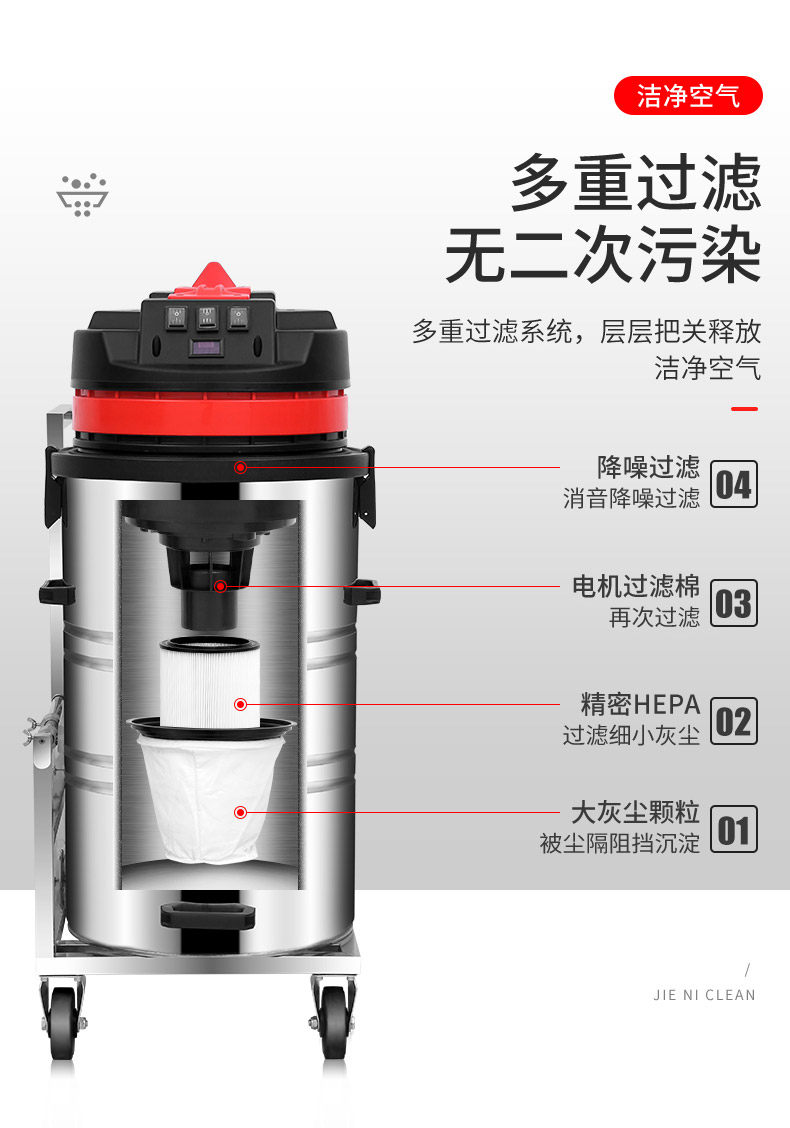 洁净空气

多重过滤
无二次污染

多重过滤系统，层层把关释放洁净空气

降噪过滤
消音降噪过滤
04

电机过滤棉
再次过滤
03

精密HEPA
过滤细小灰尘
02

大灰尘颗粒
被尘隔阻挡沉淀
01

/
JIE NI CLEAN