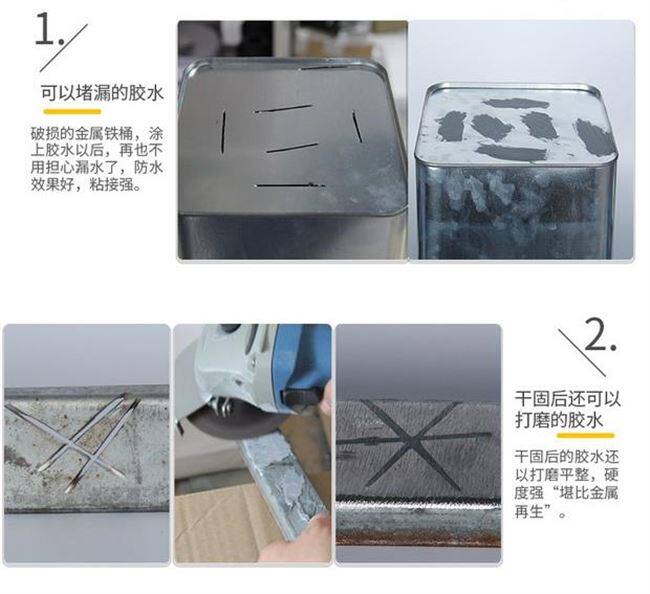 1.

可以堵漏的胶水

破损的金属铁桶，涂上胶水以后，再也不用担心漏水了，防水效果好，粘接强。

2.

干固后还可以打磨的胶水

干固后的胶水还以打磨平整，硬度强“堪比金属再生”。