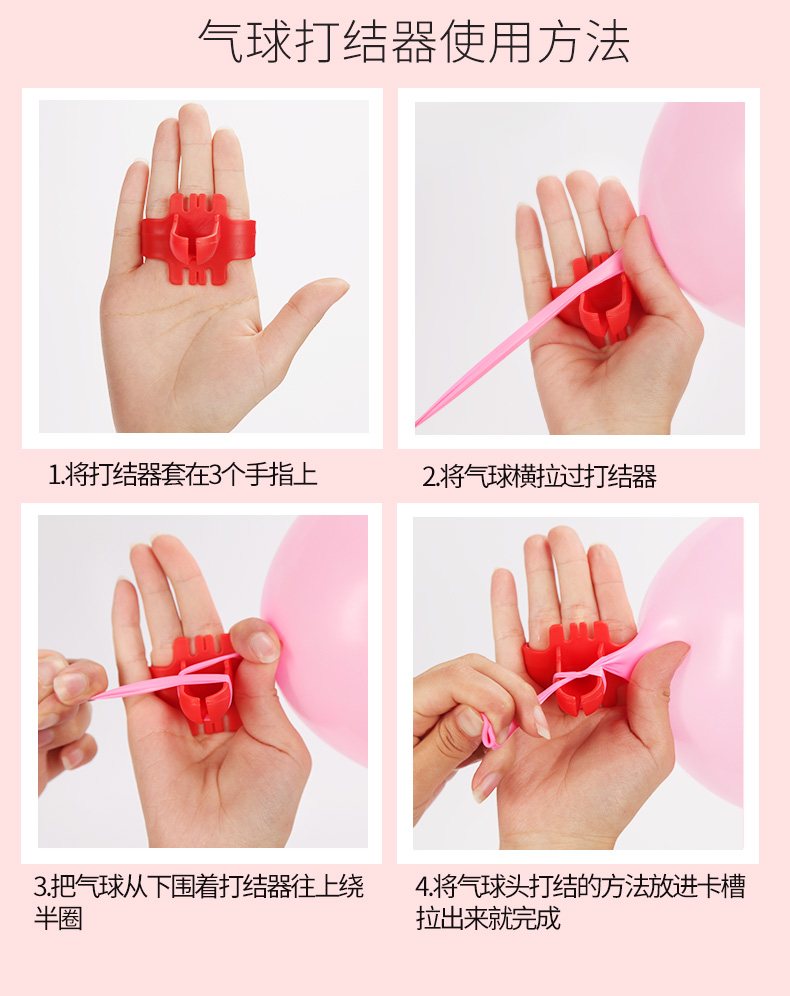 气球打结器使用方法

1.将打结器套在3个手指上

2.将气球横拉过打结器

3.把气球从下围着打结器往上绕半圈

4.将气球头打结的方法放进卡槽拉出来就完成