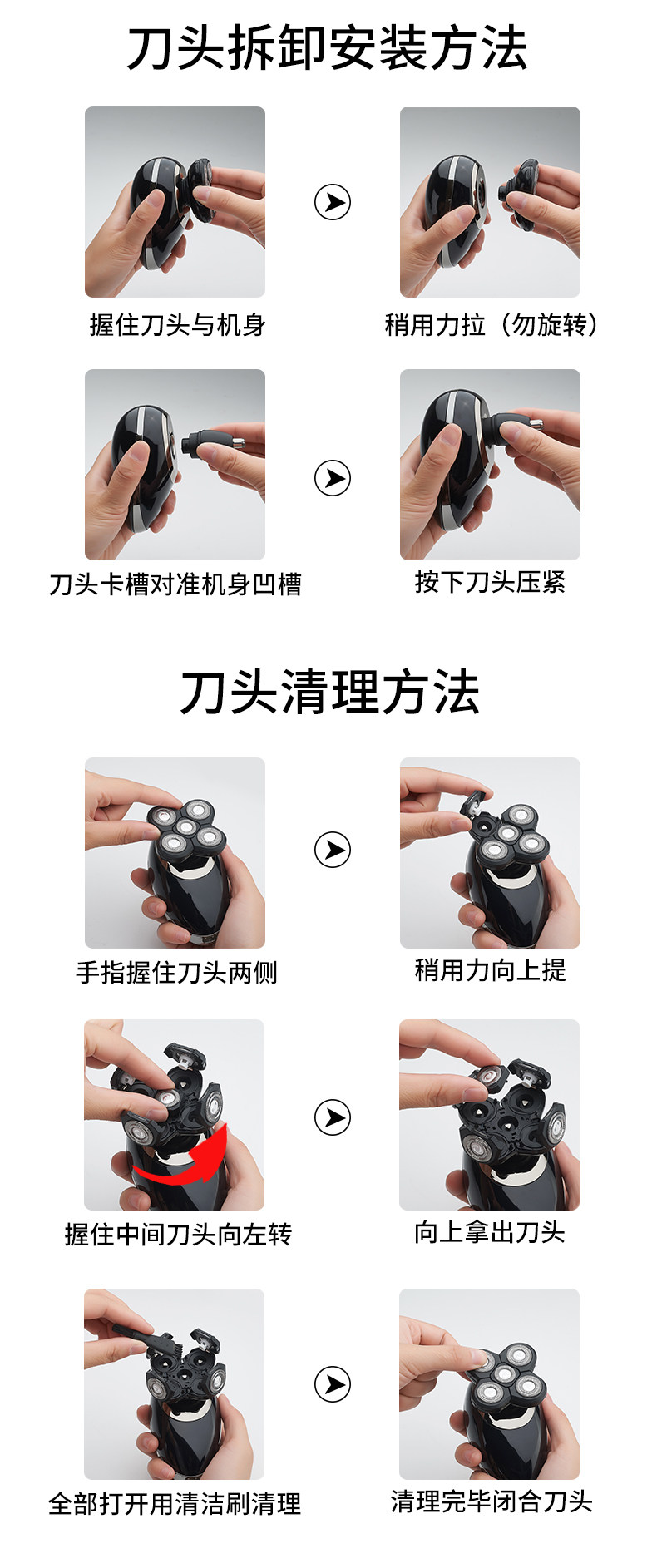 刀头拆卸安装方法

握住刀头与机身

稍用力拉（勿旋转）

刀头卡槽对准机身凹槽

按下刀头压紧

刀头清理方法

手指握住刀头两侧

稍用力向上提

握住中间刀头向左转

向上拿出刀头

全部打开用清洁刷清理

清理完毕闭合刀头