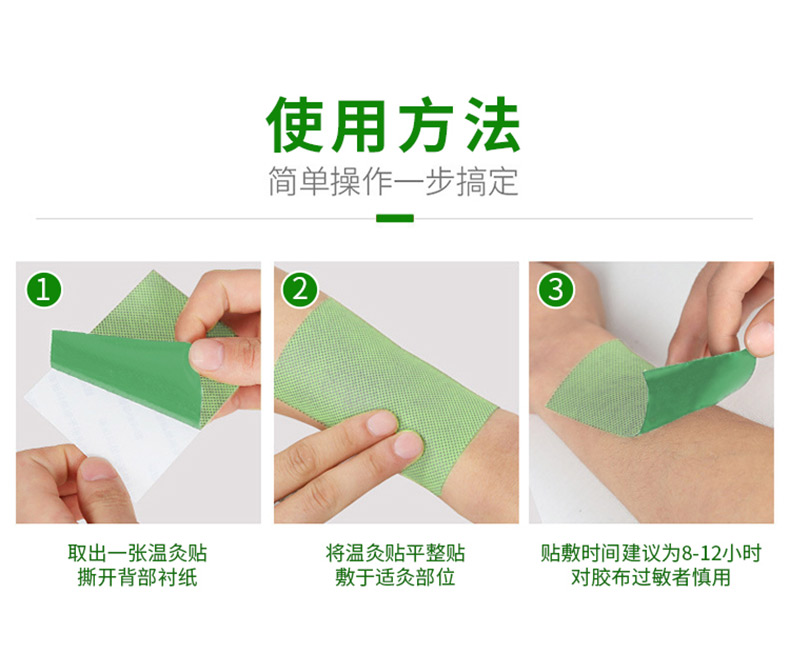 使用方法
简单操作一步搞定

1
取出一张温灸贴
撕开背部衬纸

2
将温灸贴平整贴
敷于适灸部位

3
贴敷时间建议为8-12小时
对胶布过敏者慎用