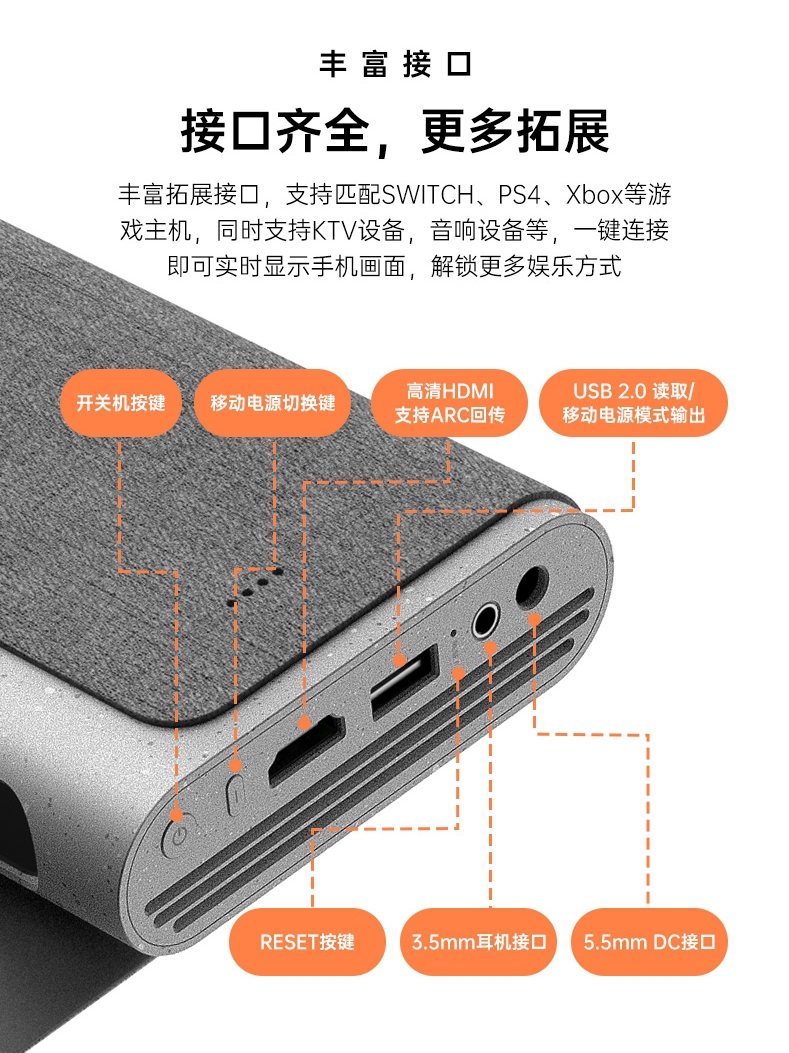 丰富接口

接口齐全，更多拓展

丰富拓展接口，支持匹配SWITCH、PS4、Xbox等游戏主机，同时支持KTV设备，音响设备等，一键连接即可实时显示手机画面，解锁更多娱乐方式

开关机按键

移动电源切换键

高清HDMI 支持ARC回传

USB 2.0 读取/ 移动电源模式输出

RESET按键

3.5mm耳机接口

5.5mm DC接口