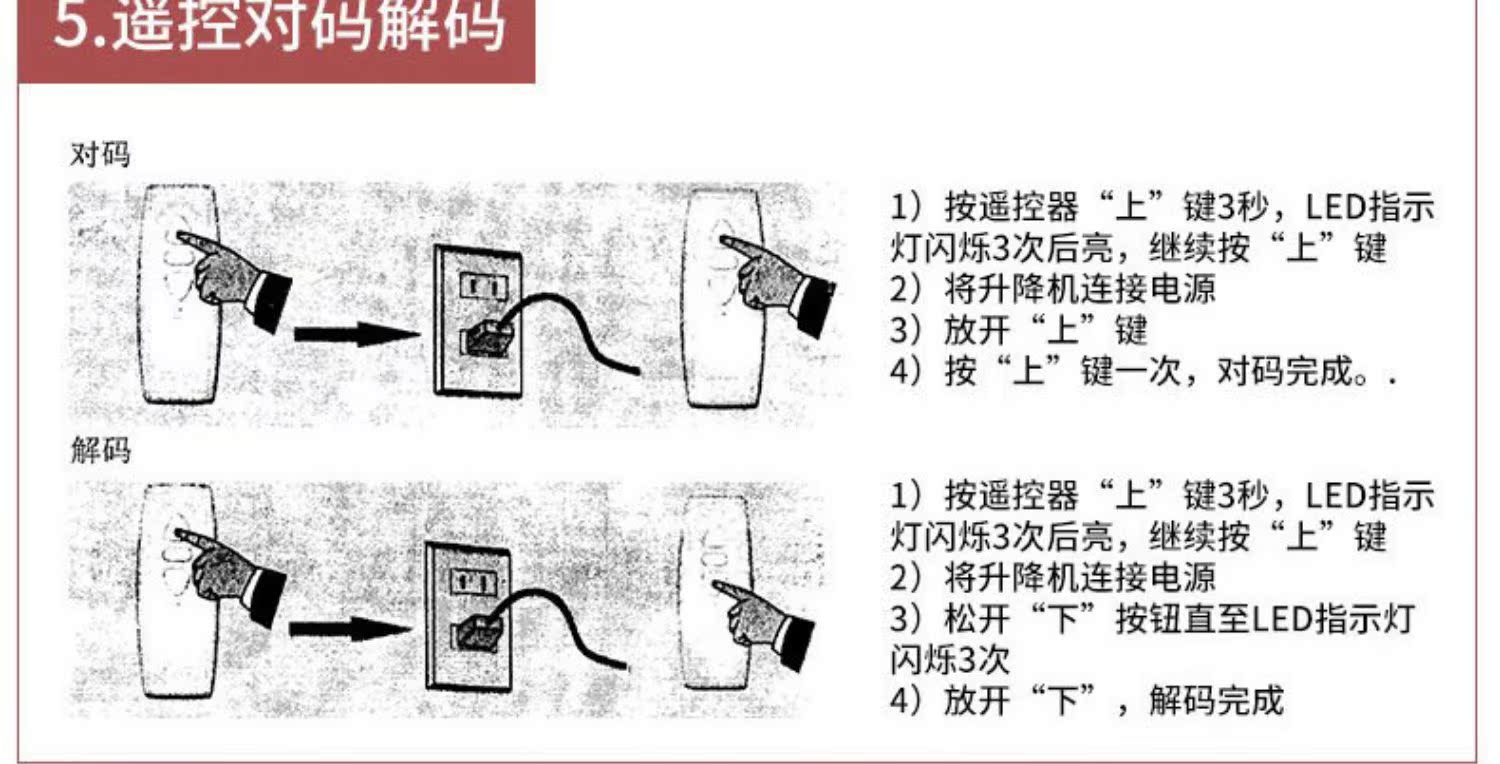 5.遥控对码解码

对码

1）按遥控器“上”键3秒，LED指示灯闪烁3次后亮，继续按“上”键
2）将升降机连接电源
3）放开“上”键
4）按“上”键一次，对码完成。.

解码

1）按遥控器“上”键3秒，LED指示灯闪烁3次后亮，继续按“上”键
2）将升降机连接电源
3）松开“下”按钮直至LED指示灯闪烁3次
4）放开“下”，解码完成