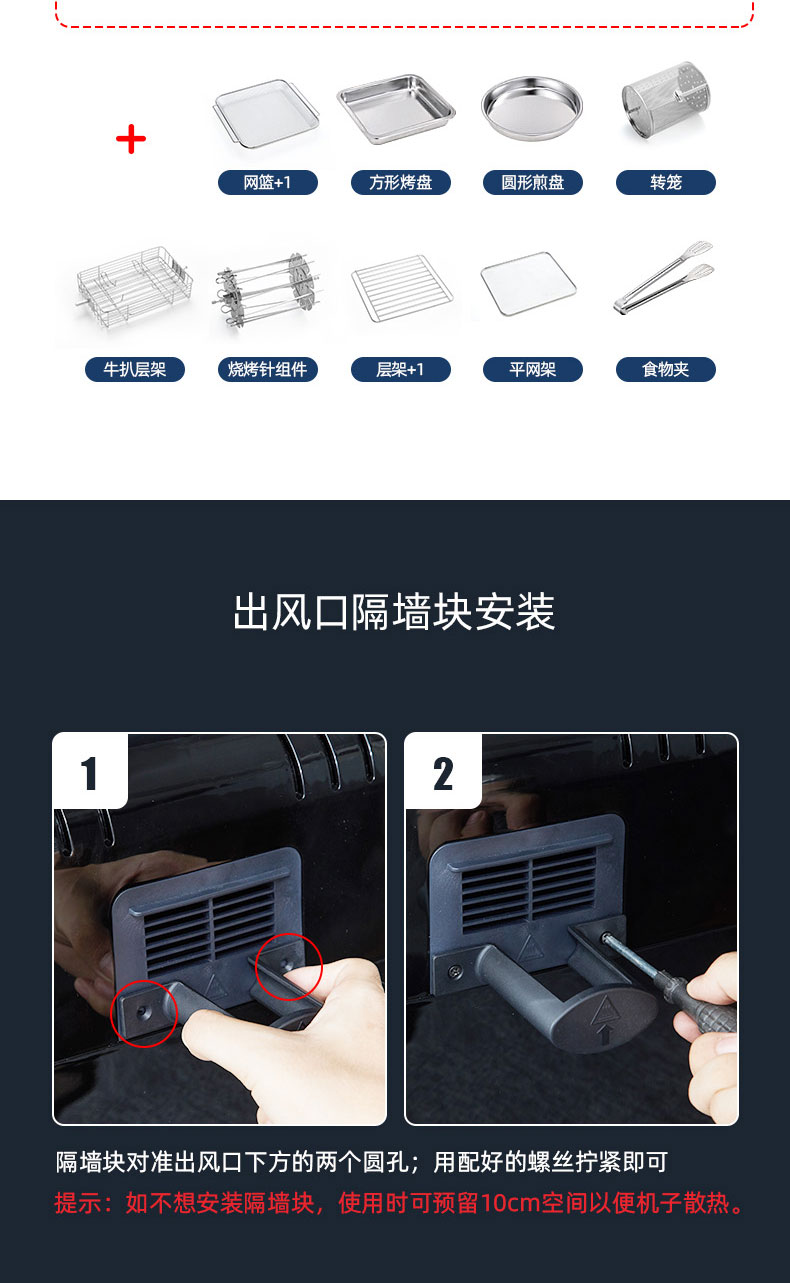 +

网篮+1

方形烤盘

圆形煎盘

转笼

牛扒层架

烧烤针组件

层架+1

平网架

食物夹

出风口隔墙块安装

1

2

隔墙块对准出风口下方的两个圆孔；用配好的螺丝拧紧即可

提示：如不想安装隔墙块，使用时可预留10cm空间以便机子散热。