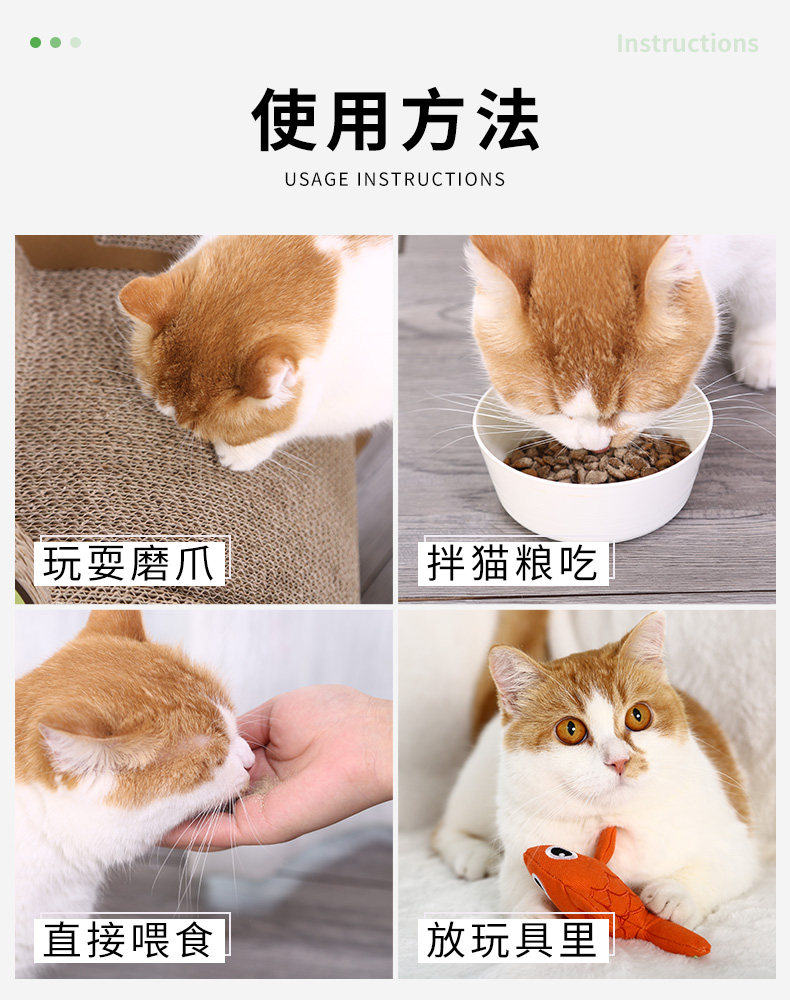 Instructions

使用方法

USAGE INSTRUCTIONS

玩耍磨爪

拌猫粮吃

直接喂食

放玩具里