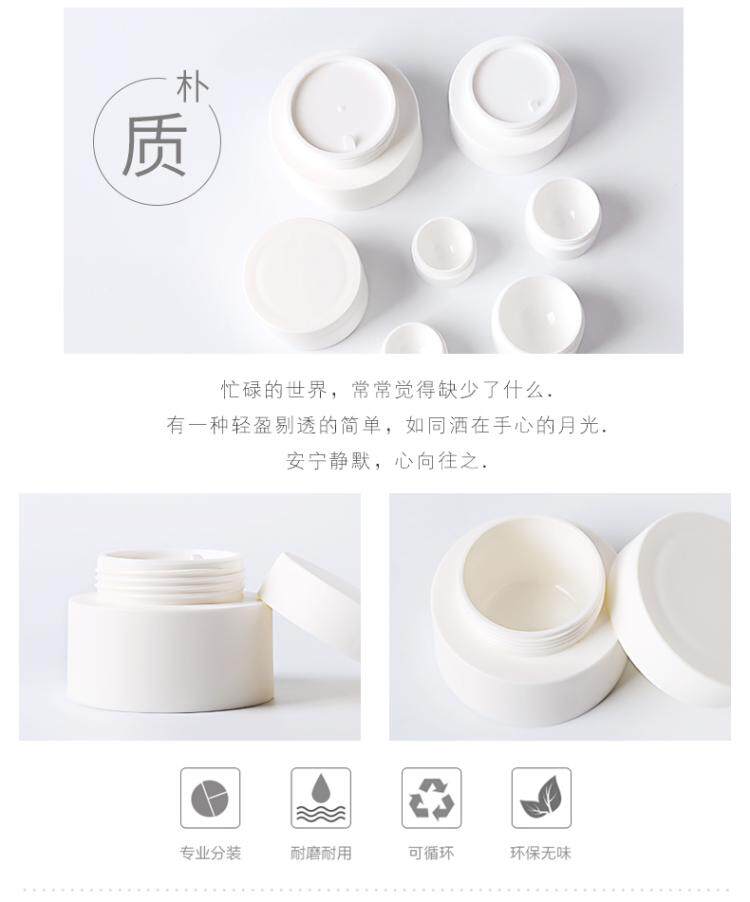 朴
质

忙碌的世界，常常觉得缺少了什么.
有一种轻盈剔透的简单，如同洒在手心的月光.
安宁静默，心向往之.

专业分装
耐磨耐用
可循环
环保无味