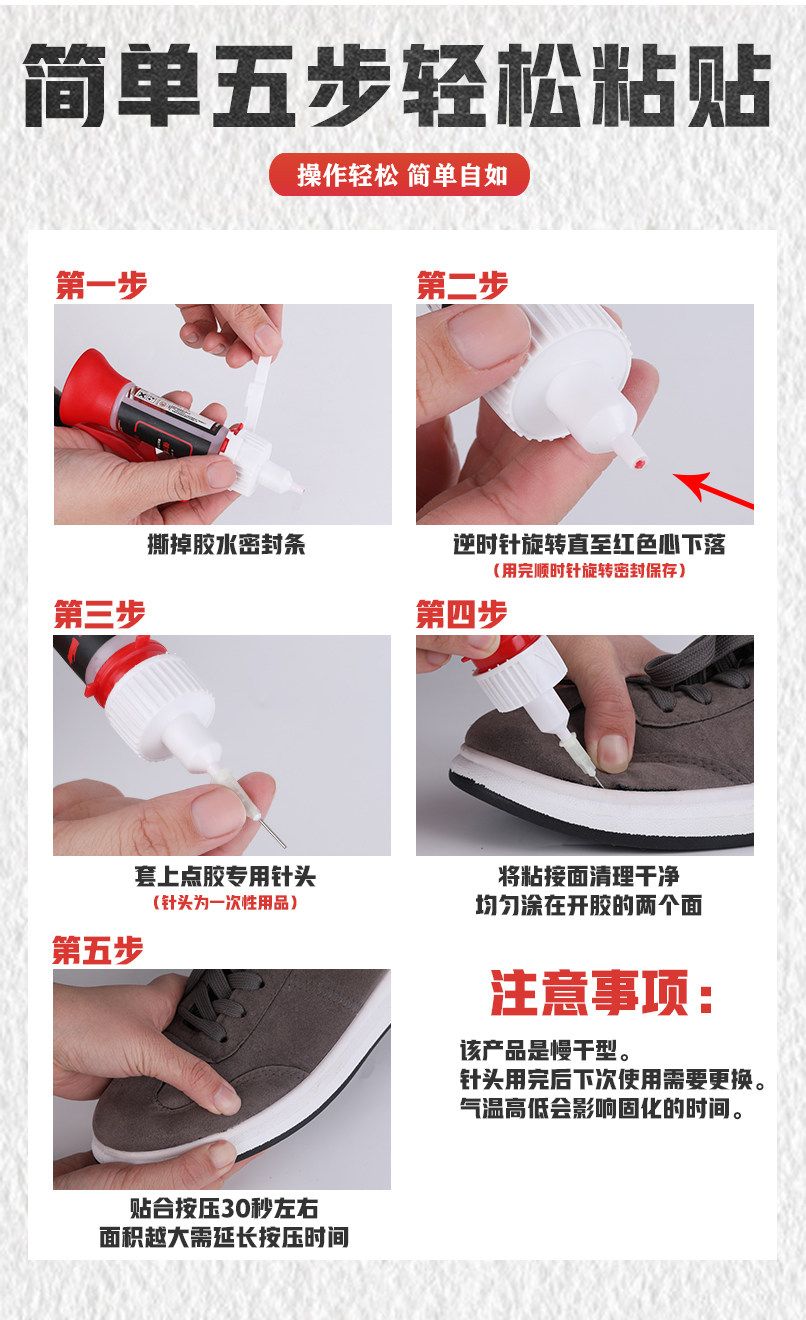 简单五步轻松粘贴

操作轻松 简单自如

第一步

撕掉胶水密封条

第二步

逆时针旋转直至红色心下落
（用完顺时针旋转密封保存）

第三步

套上点胶专用针头
（针头为一次性用品）

第四步

将粘接面清理干净
均匀涂在开胶的两个面

第五步

贴合按压30秒左右
面积越大需延长按压时间

注意事项：

该产品是慢干型。
针头用完后下次使用需要更换。
气温高低会影响固化的时间。