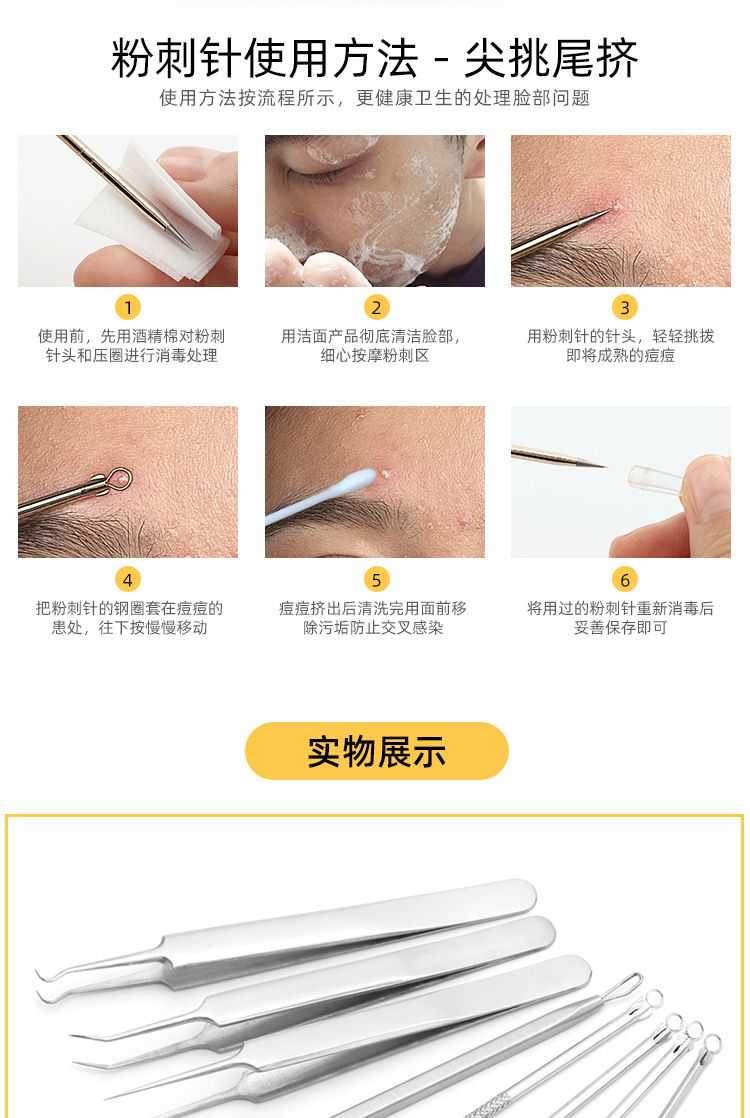 粉刺针使用方法 - 尖挑尾挤

使用方法按流程所示，更健康卫生的处理脸部问题

1
使用前，先用酒精棉对粉刺针头和压圈进行消毒处理

2
用洁面产品彻底清洁脸部，细心按摩粉刺区

3
用粉刺针的针头，轻轻挑拨即将成熟的痘痘

4
把粉刺针的钢圈套在痘痘的患处，往下按慢慢移动

5
痘痘挤出后清洗完用面前移除污垢防止交叉感染

6
将用过的粉刺针重新消毒后妥善保存即可

实物展示