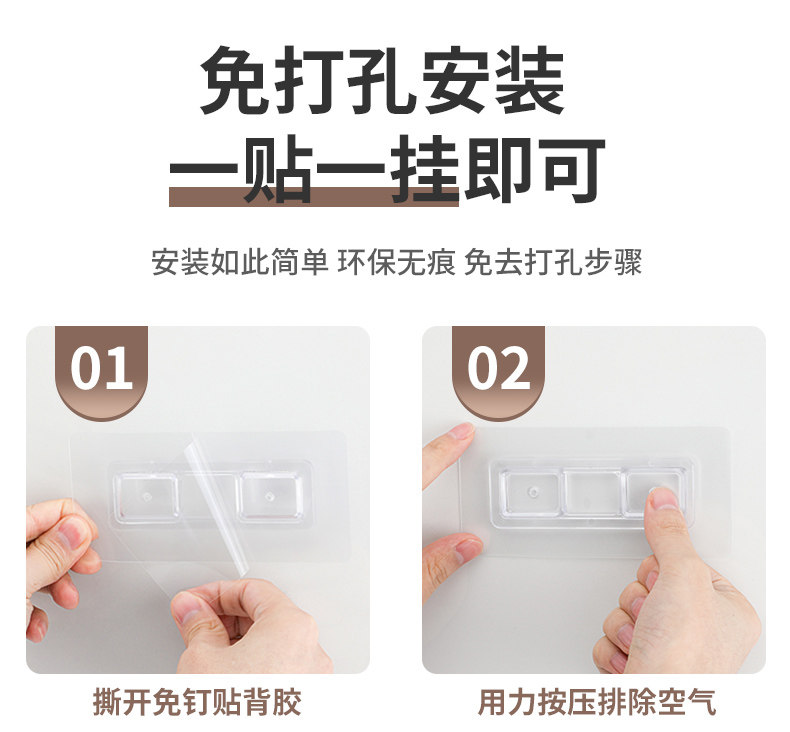 免打孔安装
一贴一挂即可

安装如此简单 环保无痕 免去打孔步骤

01

撕开免钉贴背胶

02

用力按压排除空气