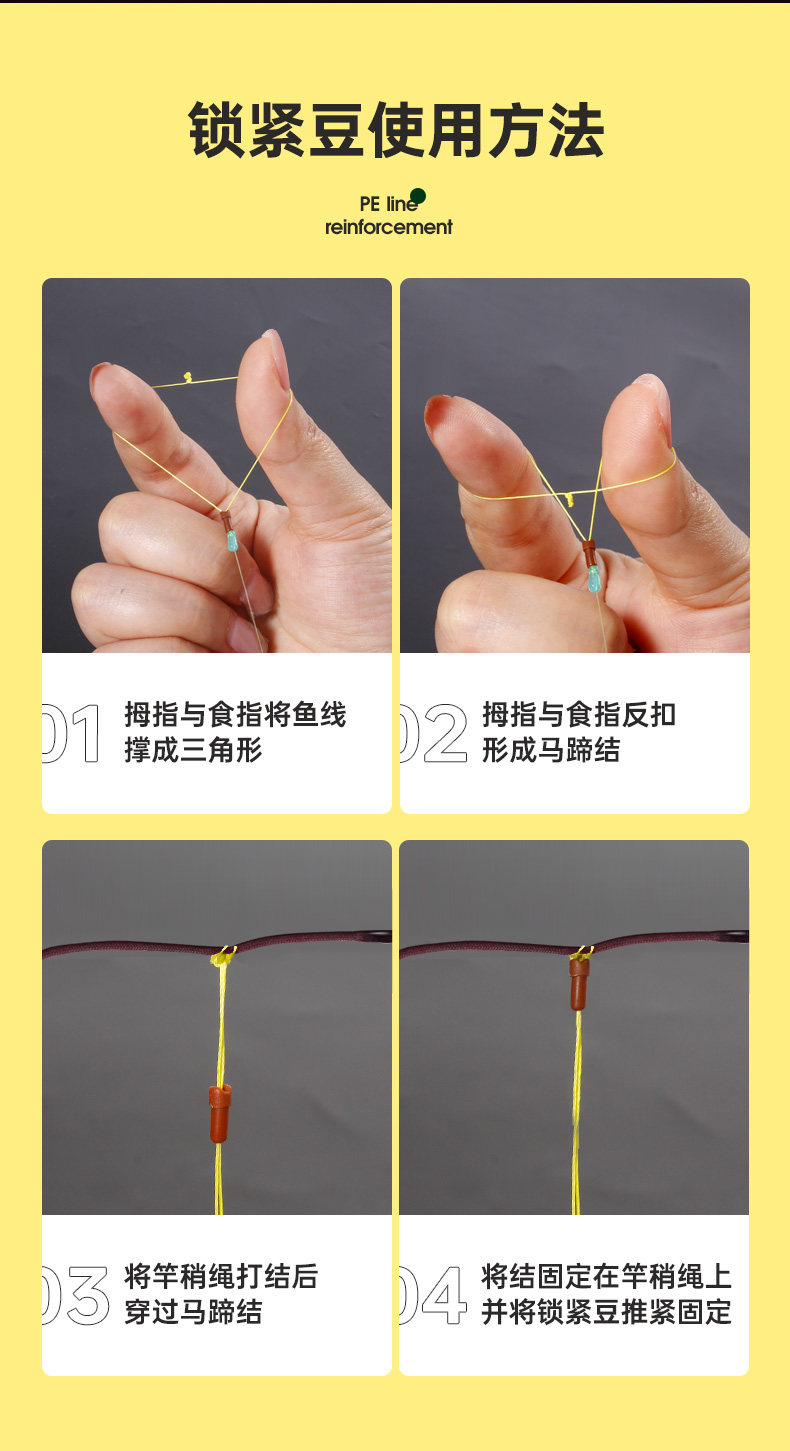 锁紧豆使用方法

PE line
reinforcement

01 拇指与食指将鱼线撑成三角形

02 拇指与食指反扣形成马蹄结

03 将竿稍绳打结后穿过马蹄结

04 将结固定在竿稍绳上并将锁紧豆推紧固定